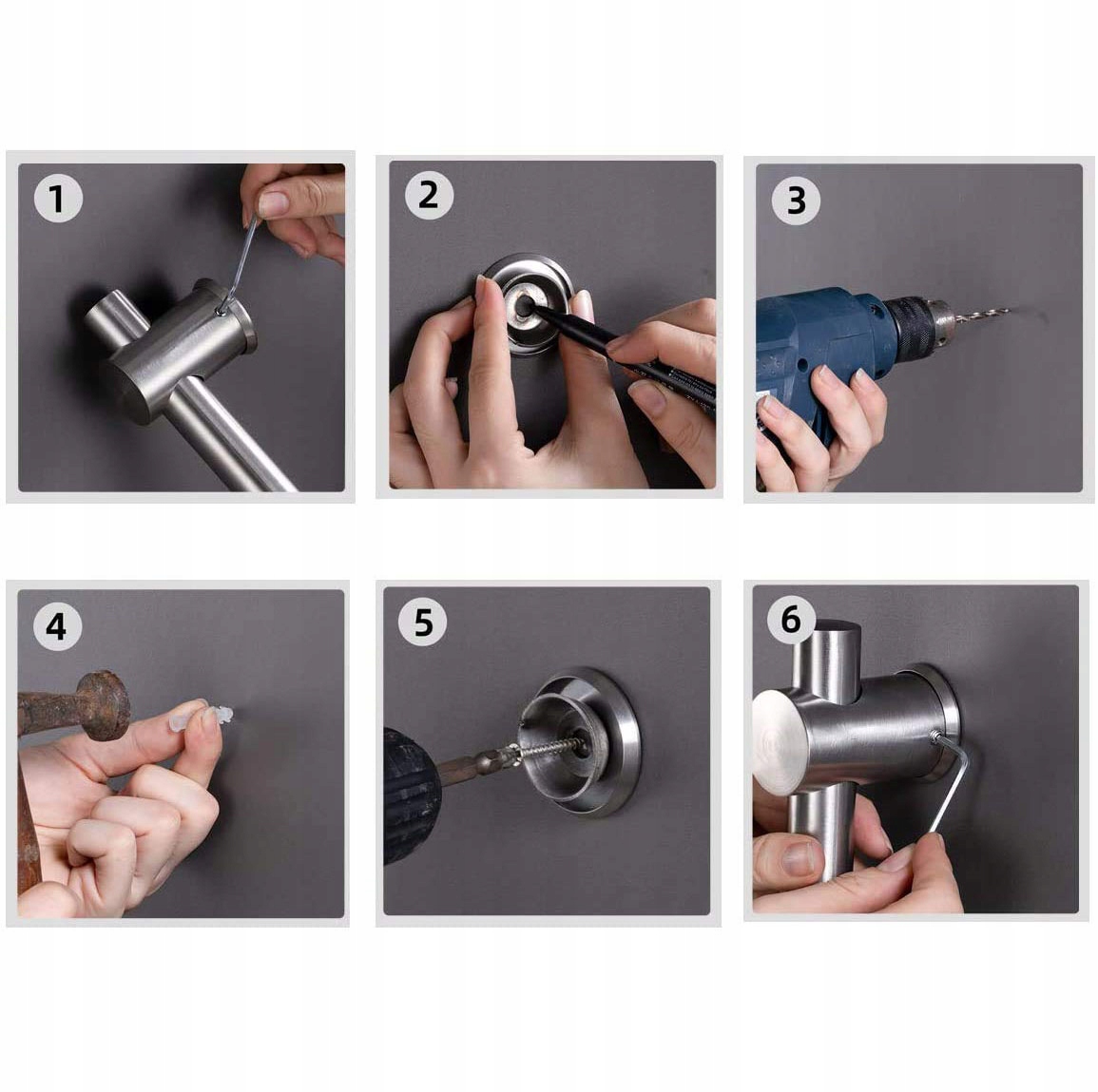 1

2

3

4

5

6