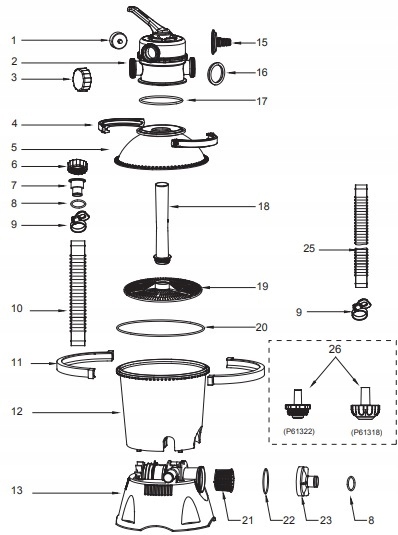 1
2
3
4
5
6
7
8
9
10
11
12
13
15
16
17
18
19
20
25
9
26
(P61322)
(P61318)
21
22
23
8