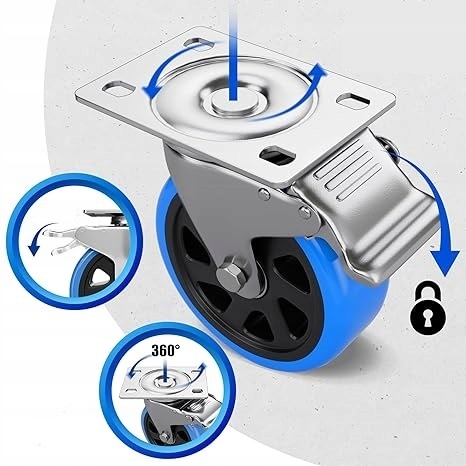 360°