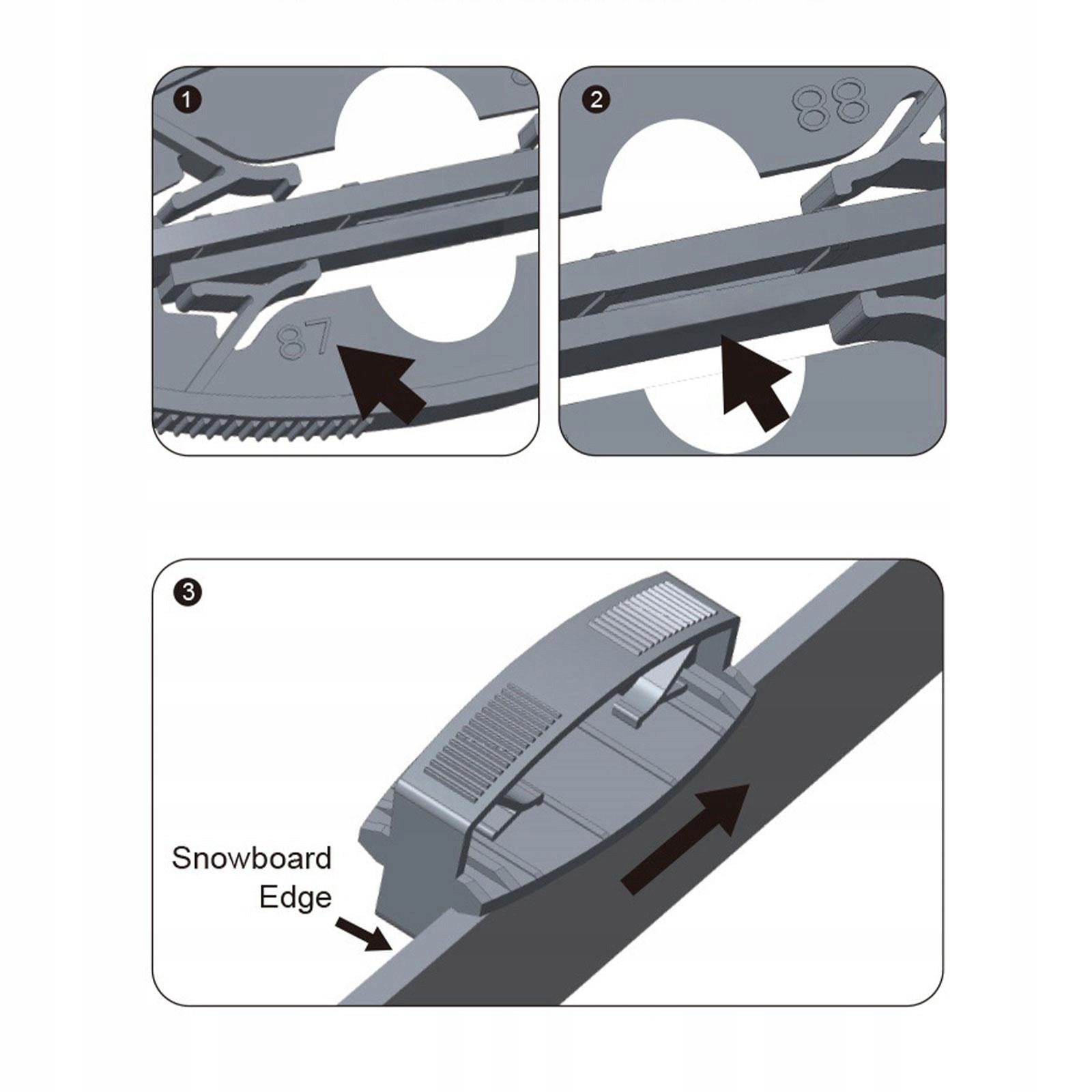 1

87

2

88

3

Snowboard Edge