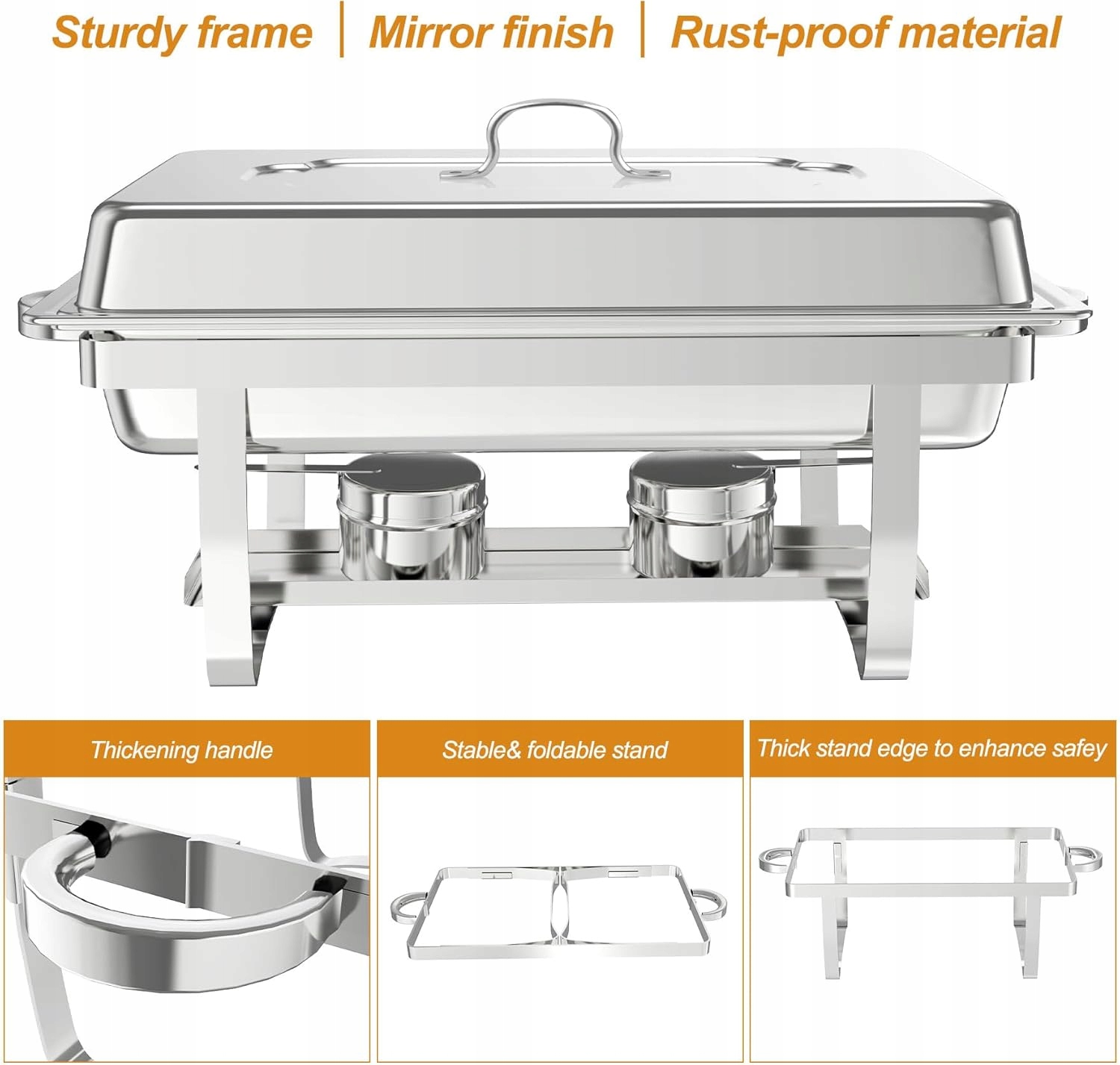 Sturdy frame | Mirror finish | Rust-proof material

Thickening handle

Stable& foldable stand

Thick stand edge to enhance safey