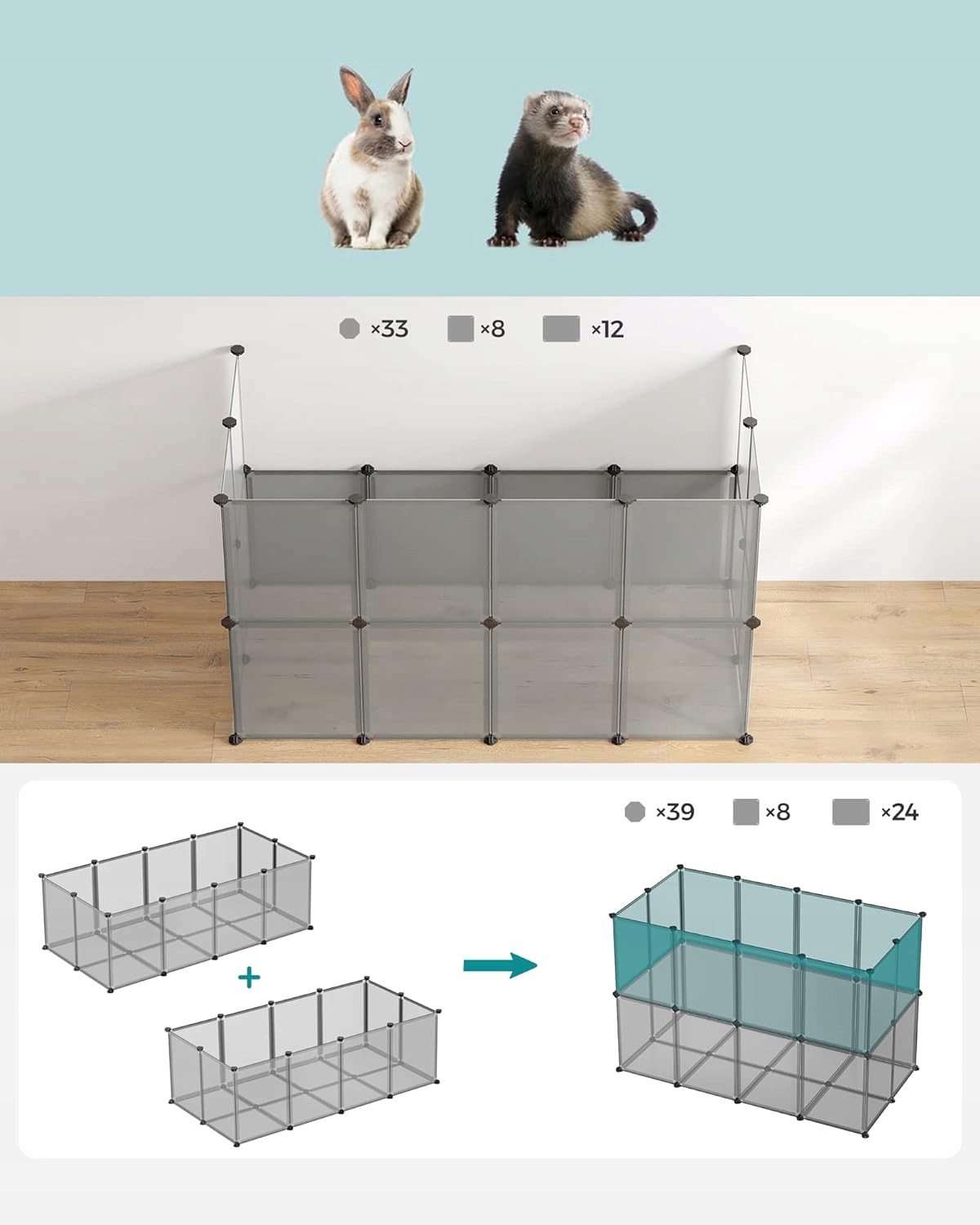 ×33 ×8 ×12

×39 ×8 ×24

+