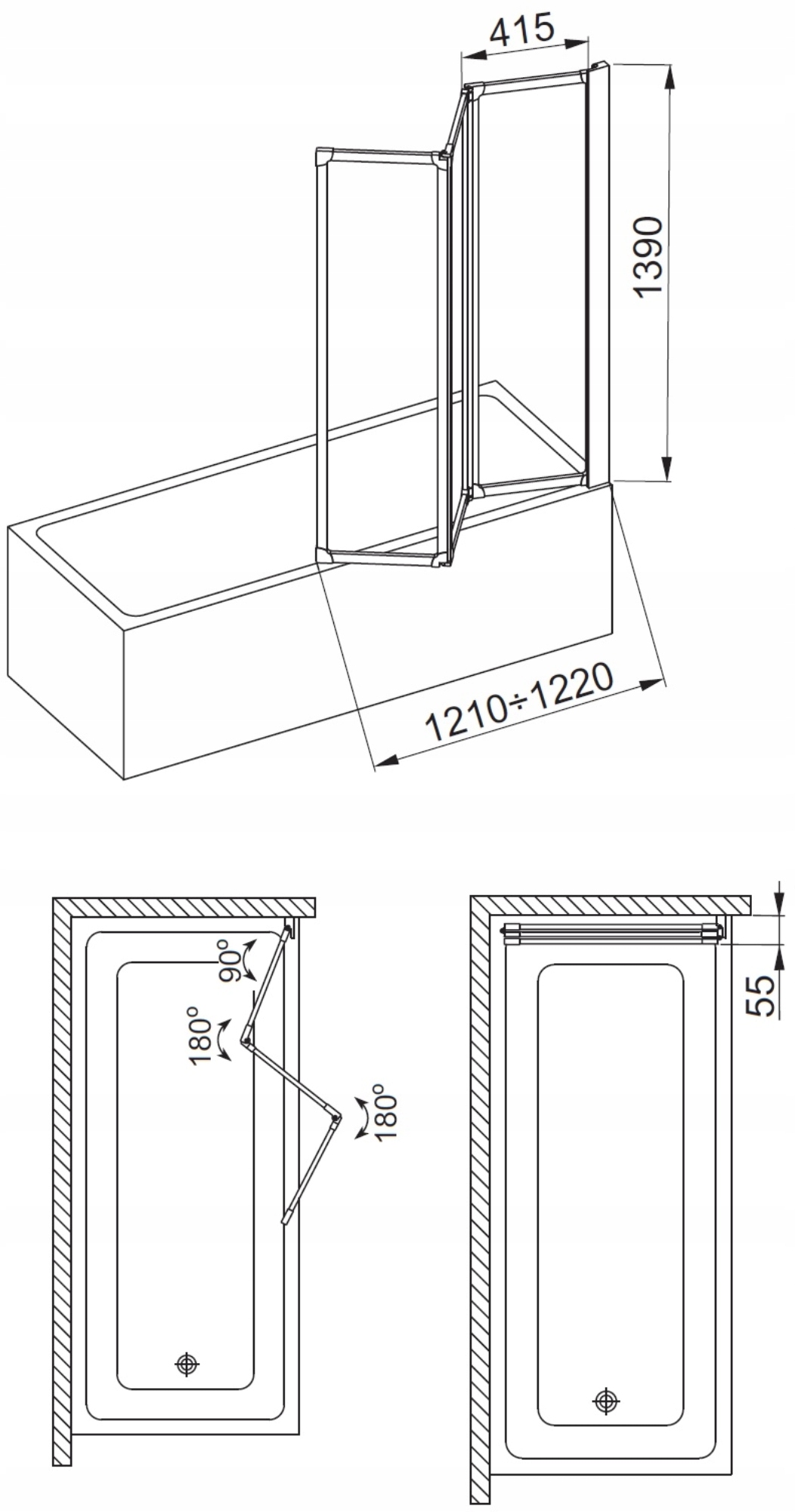 415

1390

1210÷1220

90°

180°

180°

55