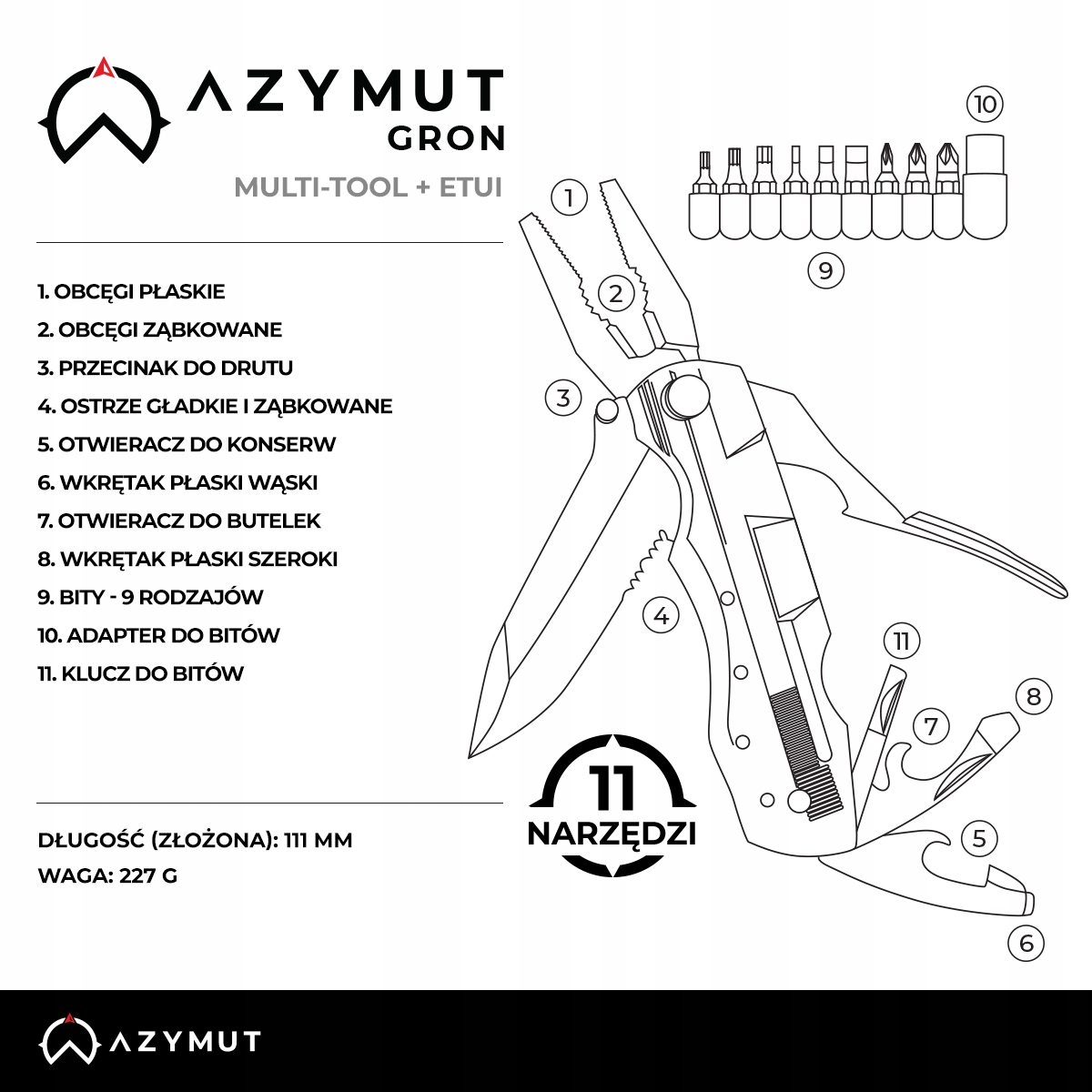 AZYMUT
GRON

MULTI-TOOL + ETUI

1. OBCĘGI PŁASKIE
2. OBCĘGI ZĄBKOWANE
3. PRZECINAK DO DRUTU
4. OSTRZE GŁADKIE I ZĄBKOWANE
5. OTWIERACZ DO KONSERW
6. WKRĘTAK PŁASKI WĄSKI
7. OTWIERACZ DO BUTELEK
8. WKRĘTAK PŁASKI SZEROKI
9. BITY - 9 RODZAJÓW
10. ADAPTER DO BITÓW
11. KLUCZ DO BITÓW

DŁUGOŚĆ (ZŁOŻONA): 111 MM
WAGA: 227 G

10
1
9
2
3
4
11
7
8
5
6

11
NARZĘDZI

AZYMUT