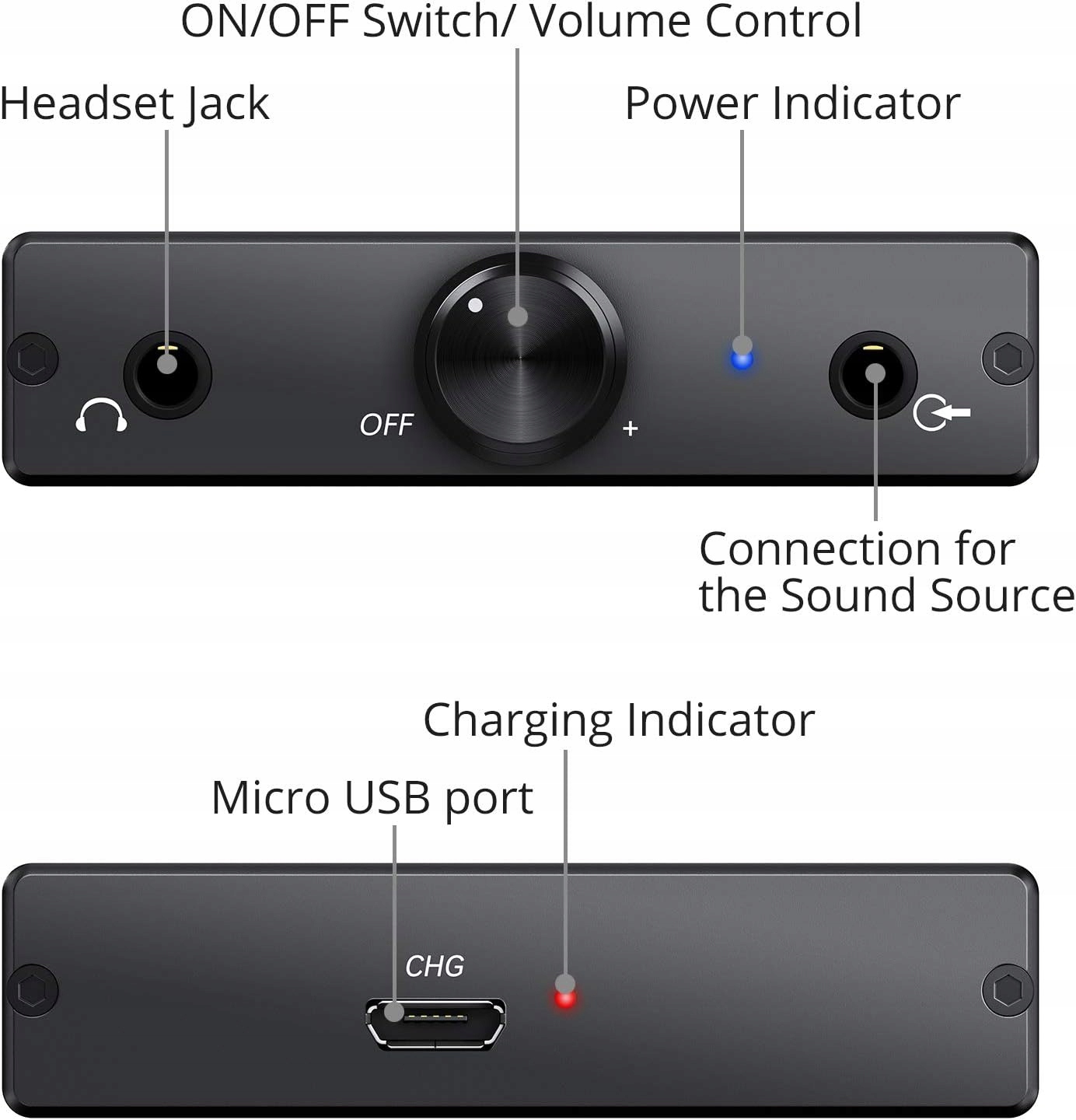 ON/OFF Switch/ Volume Control

Headset Jack

Power Indicator

OFF

+

Connection for the Sound Source

Charging Indicator

Micro USB port

CHG