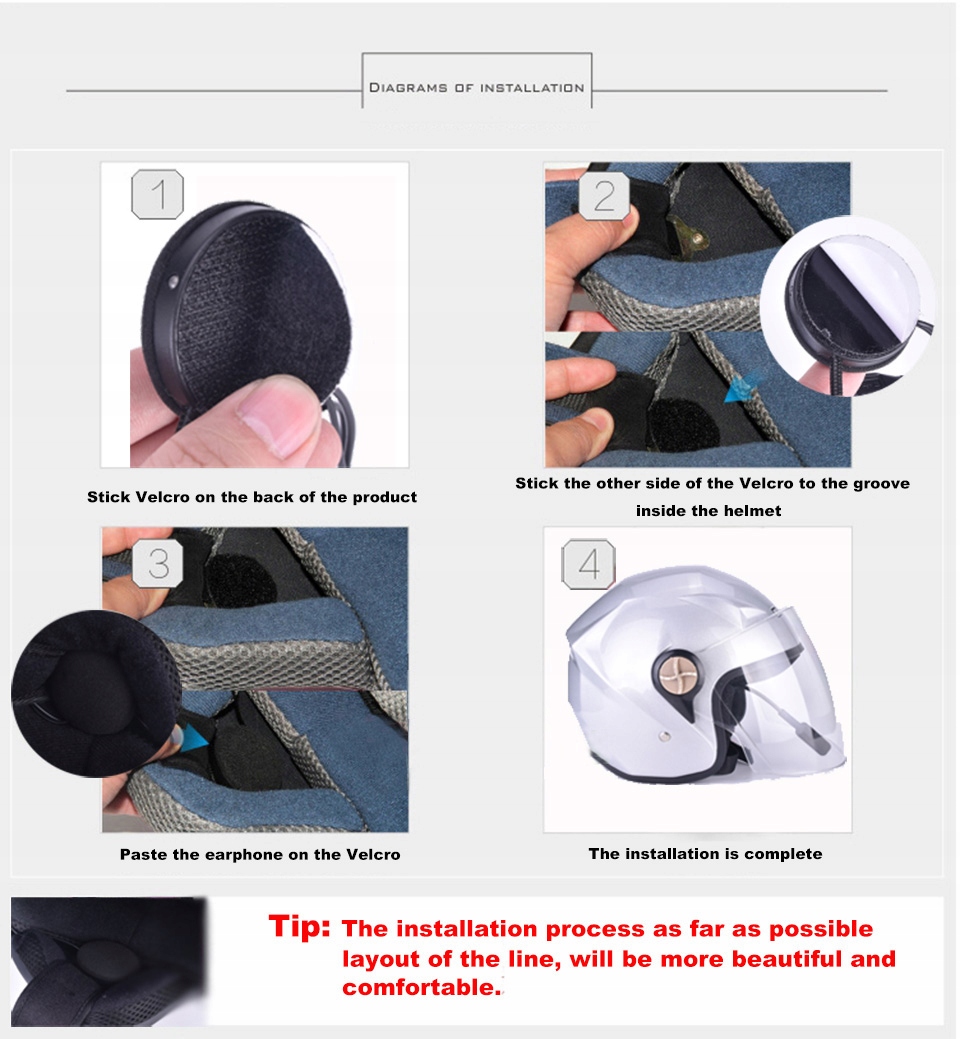 DIAGRAMS OF INSTALLATION

1

Stick Velcro on the back of the product

2

Stick the other side of the Velcro to the groove inside the helmet

3

Paste the earphone on the Velcro

4

The installation is complete

Tip: The installation process as far as possible layout of the line, will be more beautiful and comfortable.