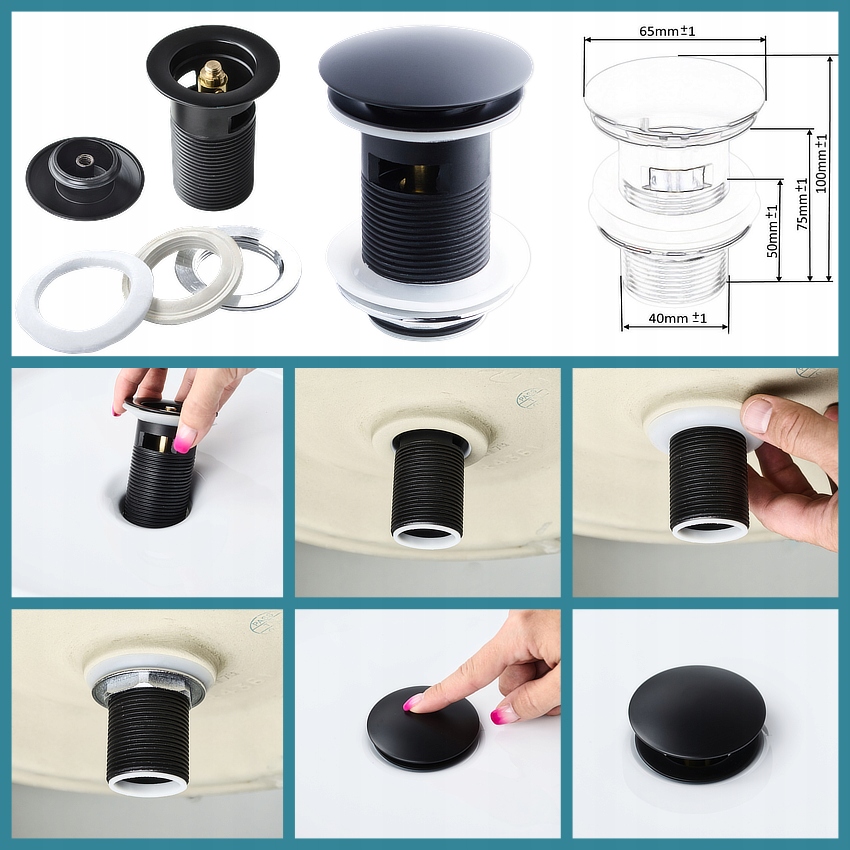 65mm ±1
100mm ±1
75mm ±1
50mm ±1
40mm ±1