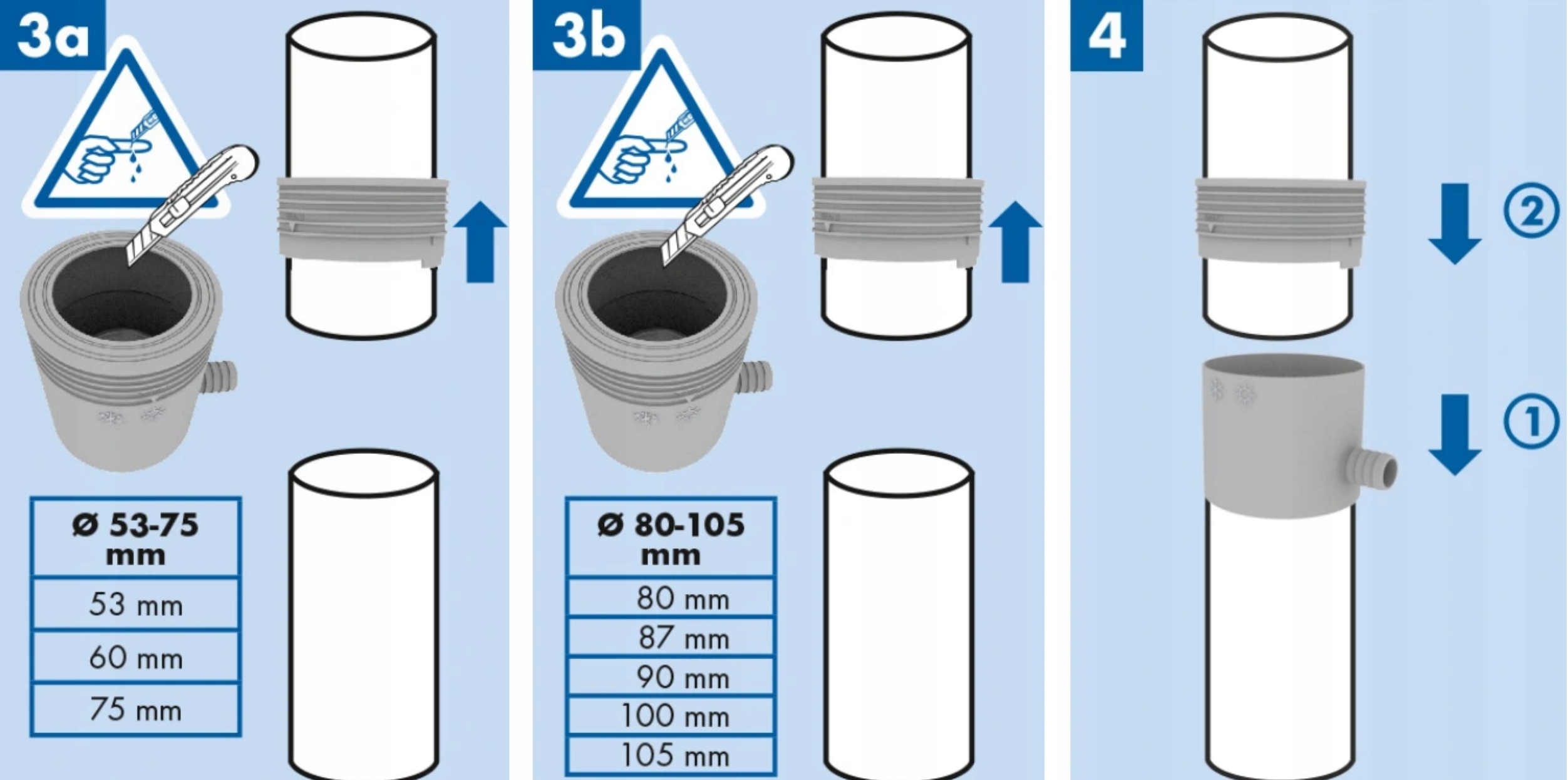 3a

| Ø 53-75 mm |
|---|
| 53 mm |
| 60 mm |
| 75 mm |

3b

| Ø 80-105 mm |
|---|
| 80 mm |
| 87 mm |
| 90 mm |
| 100 mm |
| 105 mm |

4

②

①