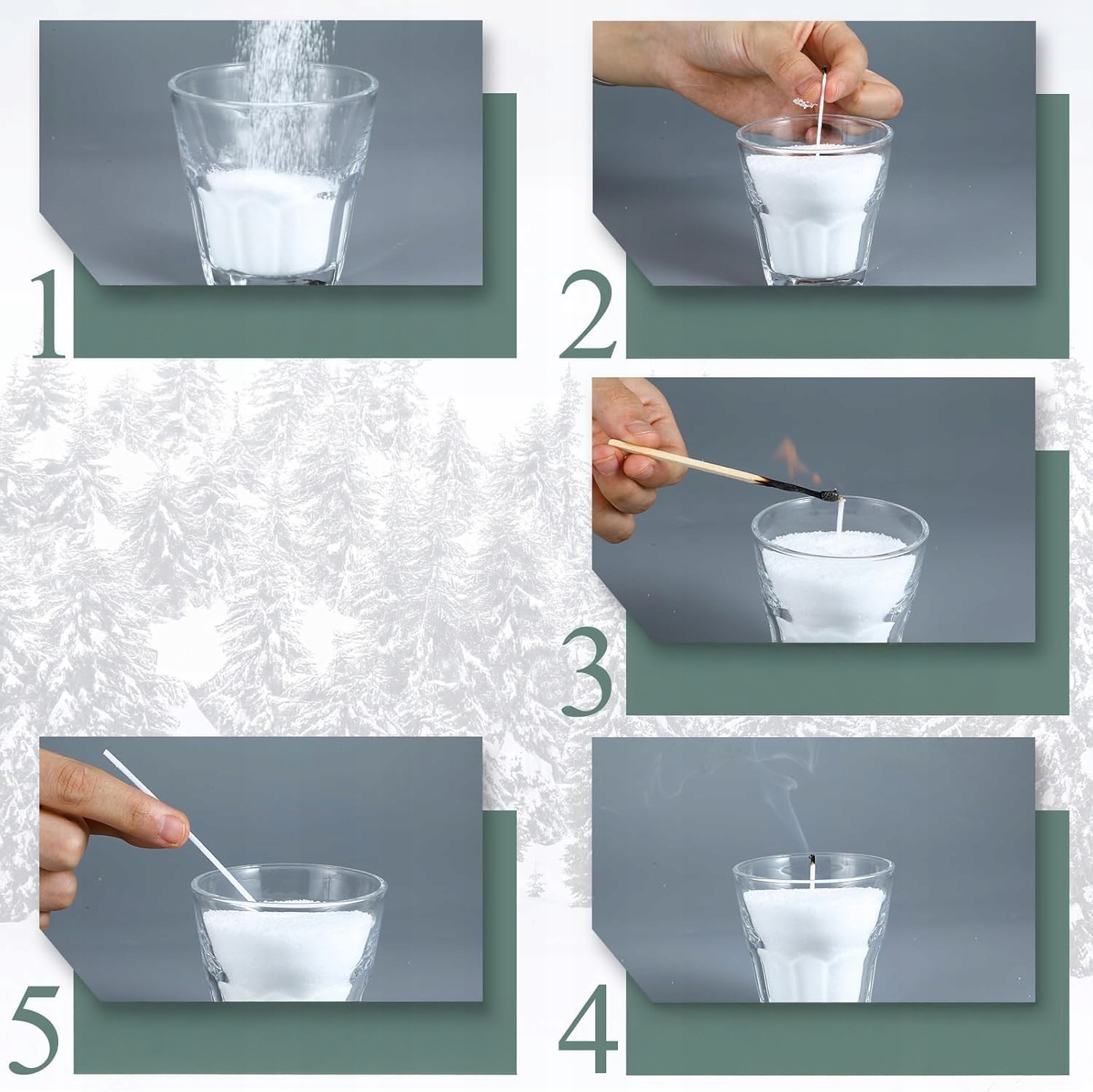 1

2

3

5

4