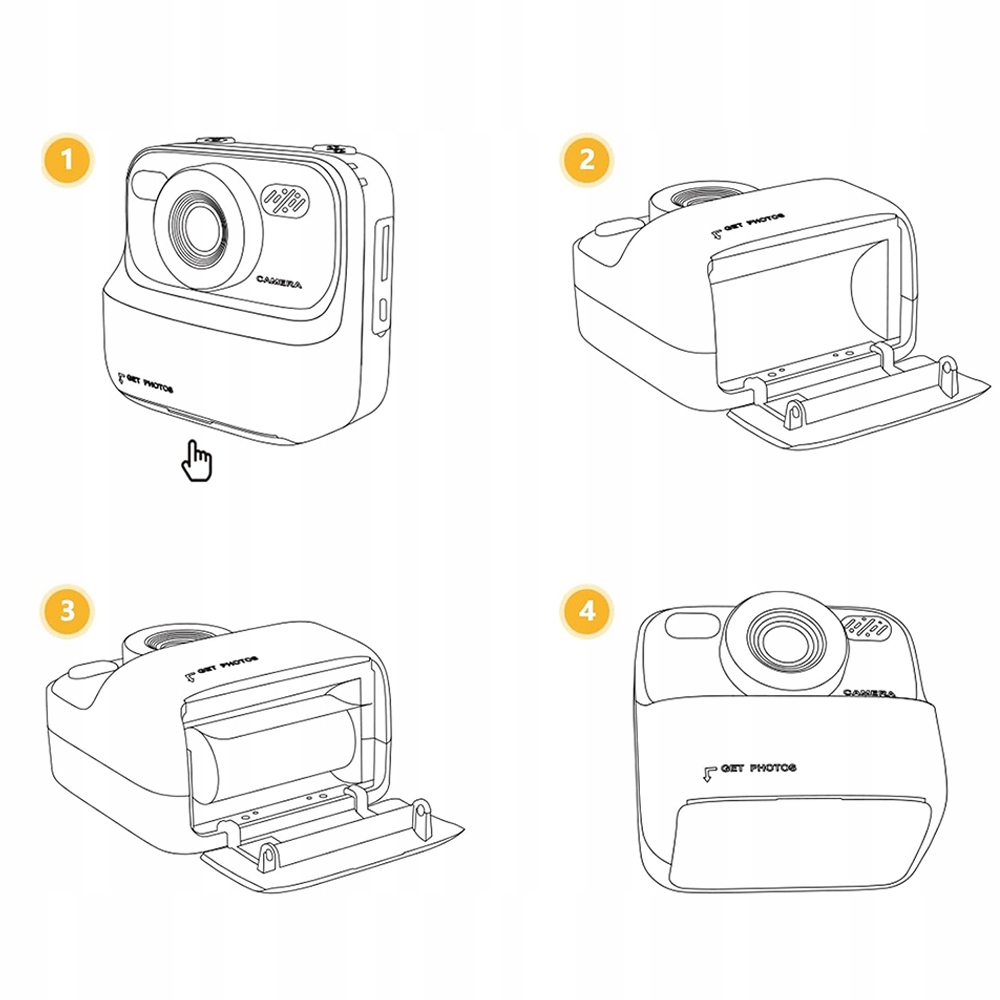 1

CAMERA

GET PHOTOS

2

GET PHOTOS

3

GET PHOTOS

4

CAMERA

GET PHOTOS