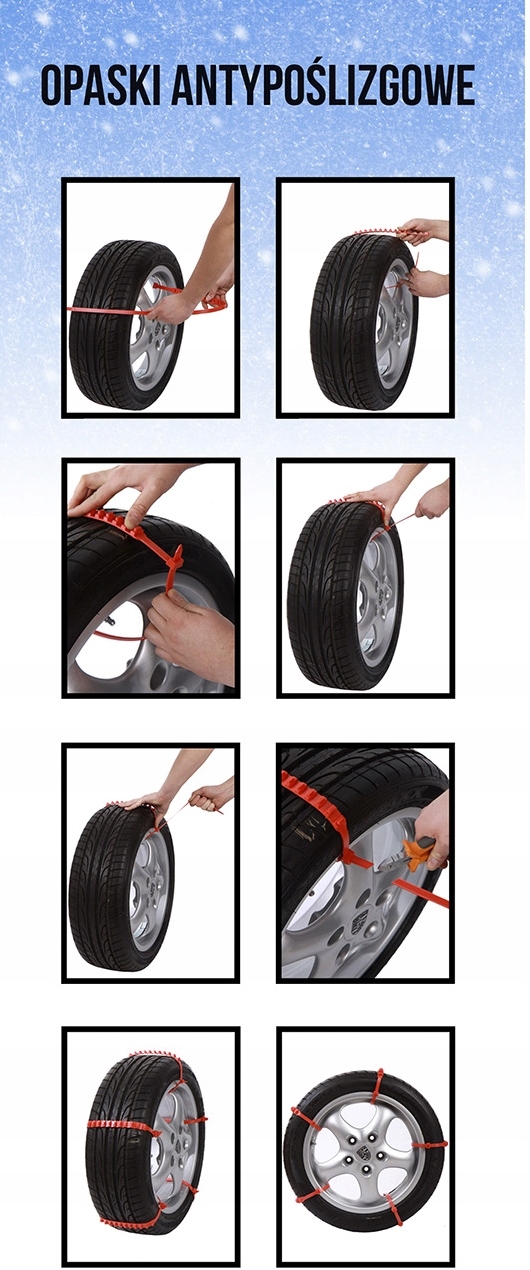 OPASKI ANTYPOŚLIZGOWE