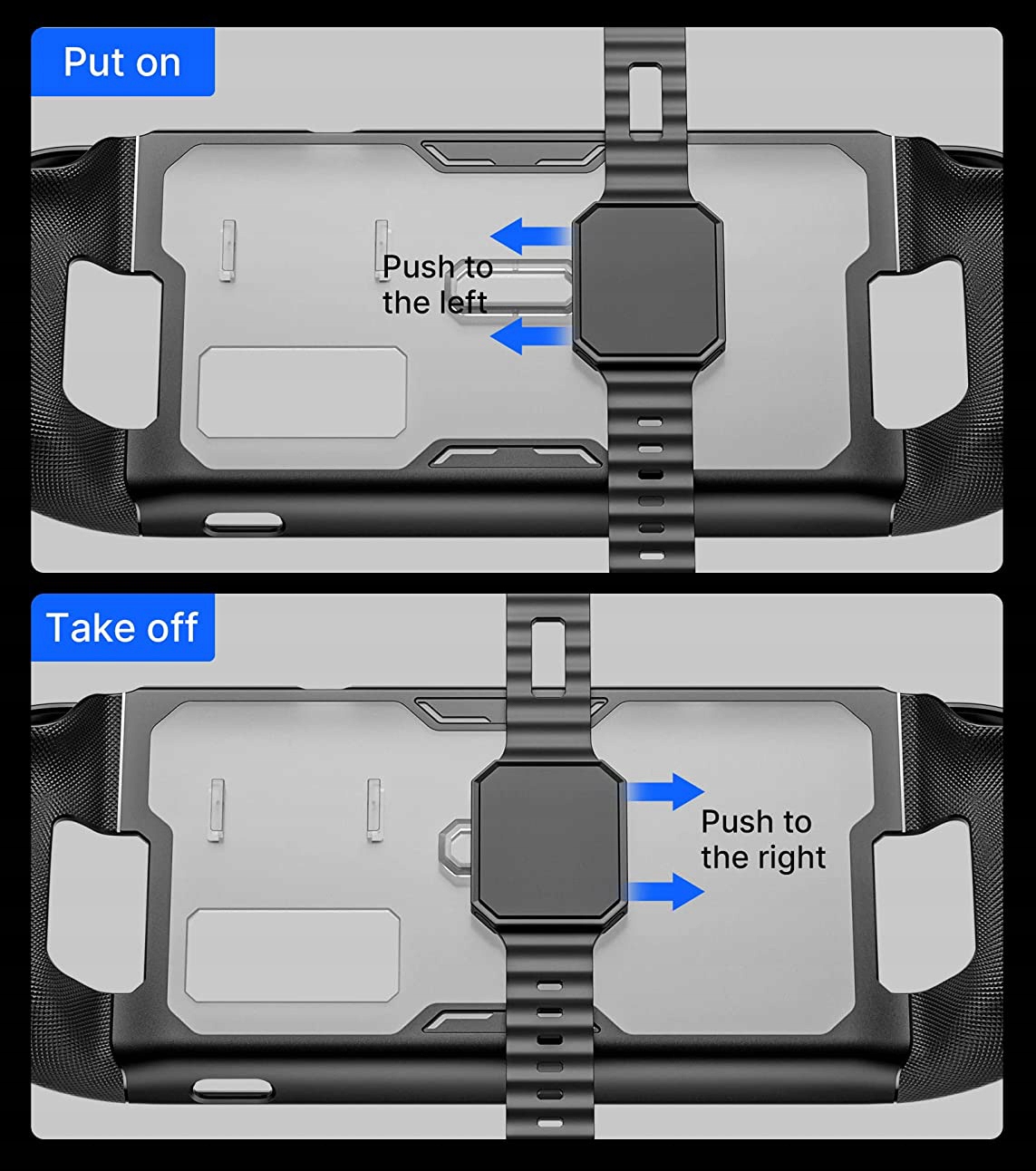 Put on

Push to the left

Take off

Push to the right