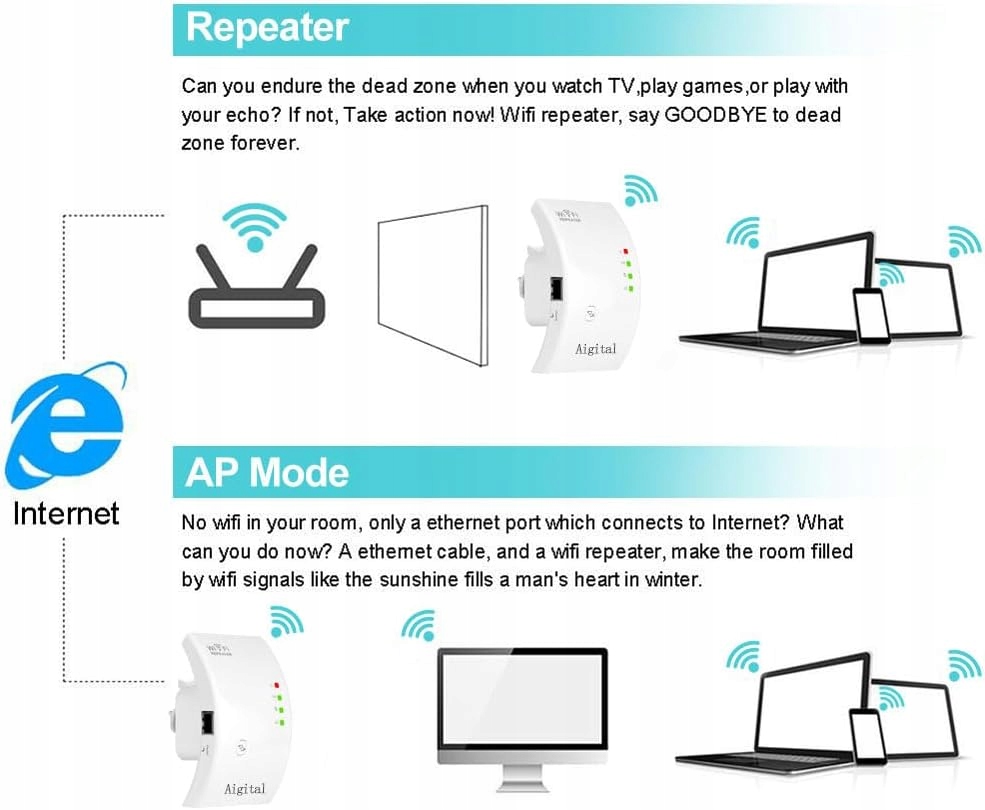 Repeater

Can you endure the dead zone when you watch TV,play games,or play with your echo? If not, Take action now! Wifi repeater, say GOODBYE to dead zone forever.

WiFi
REPEATER
Aigital

Internet

AP Mode

No wifi in your room, only a ethernet port which connects to Internet? What can you do now? A ethernet cable, and a wifi repeater, make the room filled by wifi signals like the sunshine fills a man's heart in winter.

WiFi
REPEATER
Aigital