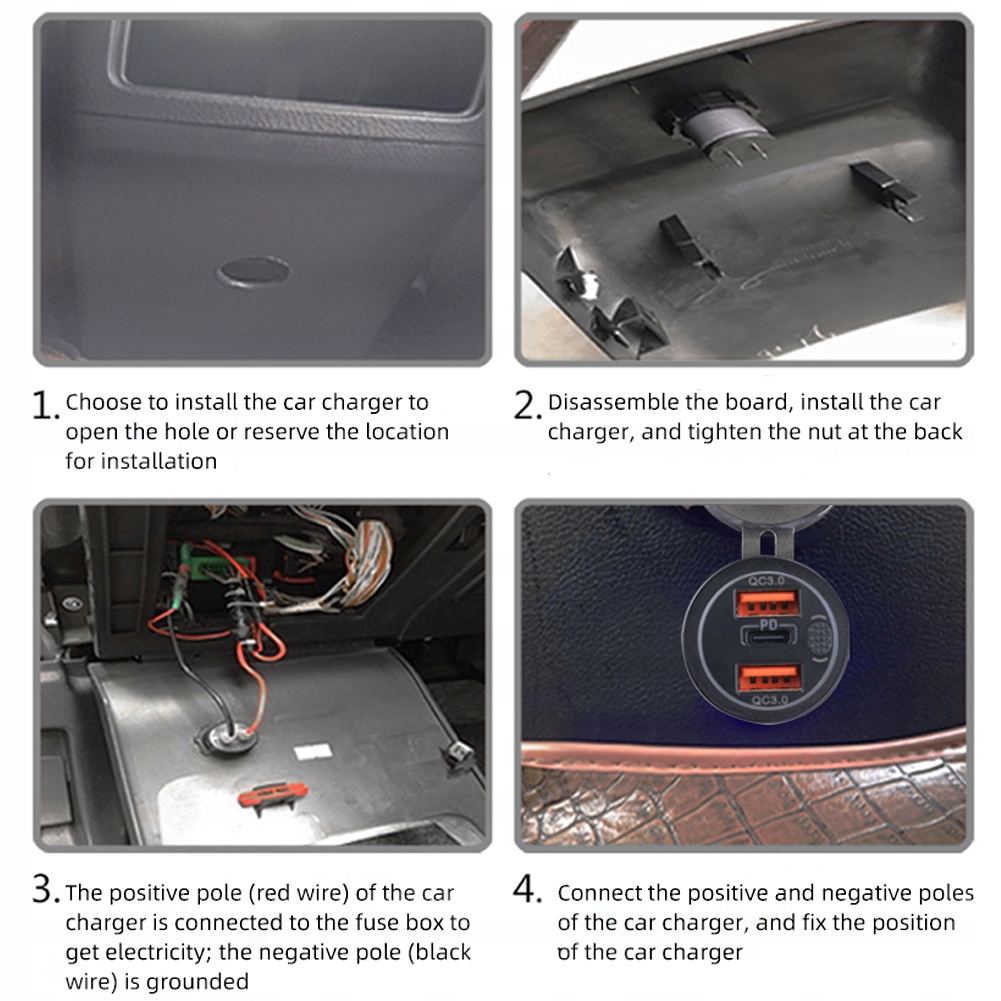 1. Choose to install the car charger to open the hole or reserve the location for installation

2. Disassemble the board, install the car charger, and tighten the nut at the back

QC3.0

PD

QC3.0

3. The positive pole (red wire) of the car charger is connected to the fuse box to get electricity; the negative pole (black wire) is grounded

4. Connect the positive and negative poles of the car charger, and fix the position of the car charger