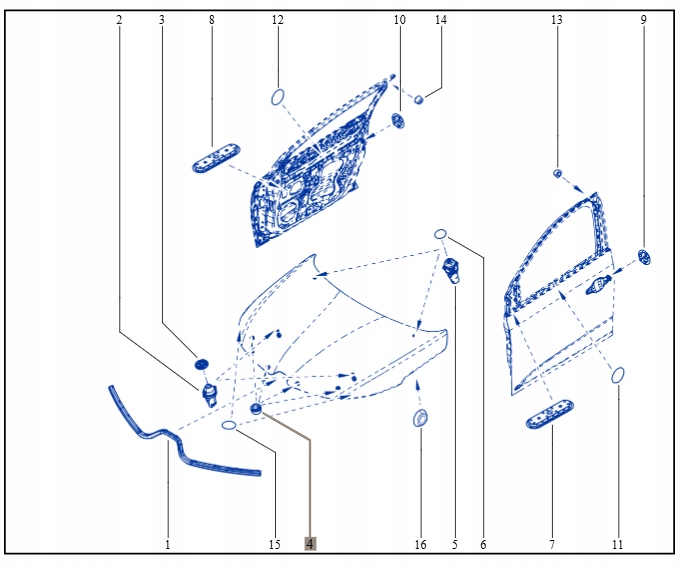 2 3 8 12 10 14 13 9

1 15 4 16 5 6 7 11