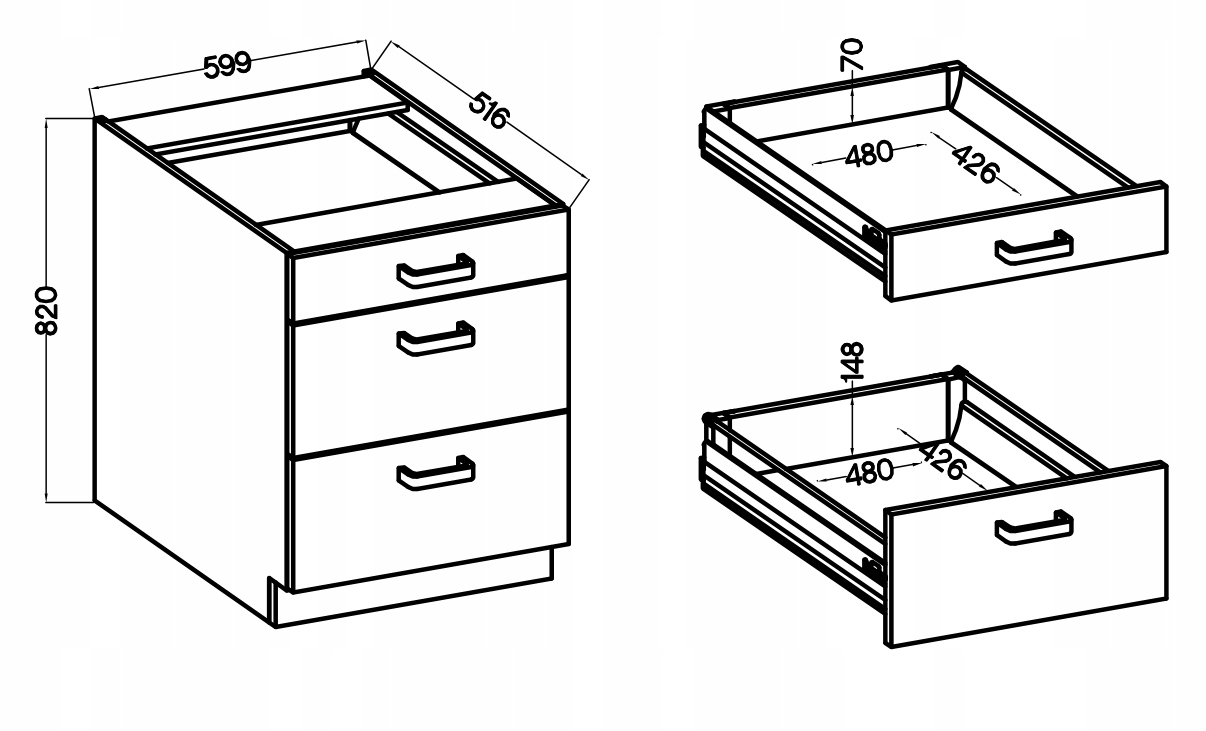 599
516
820
70
480
426
148
480
426