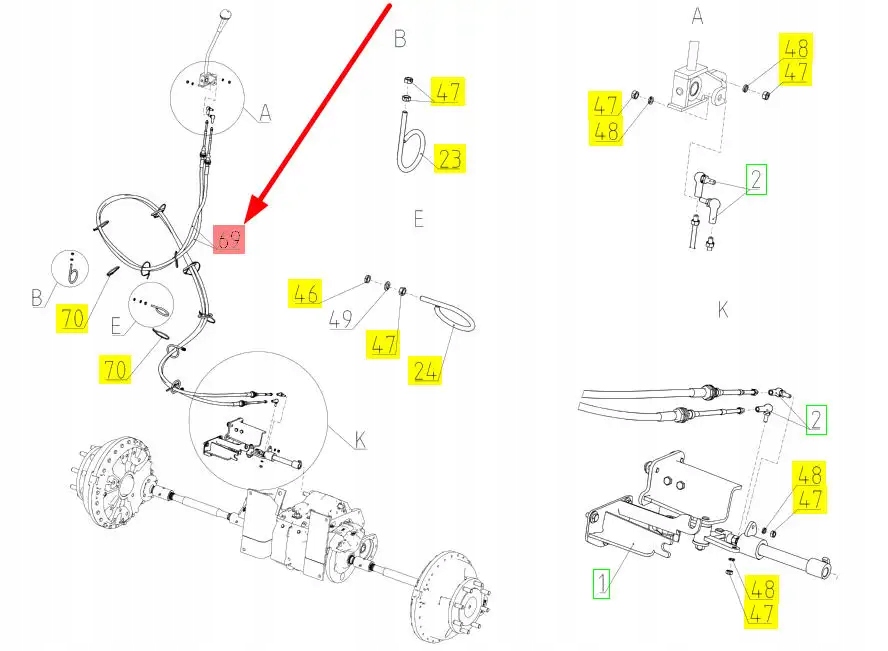 A
69
B
70
E
70
K
B
47
23
E
46
49
47
24
A
48
47
47
48
2
K
2
48
47
1
48
47