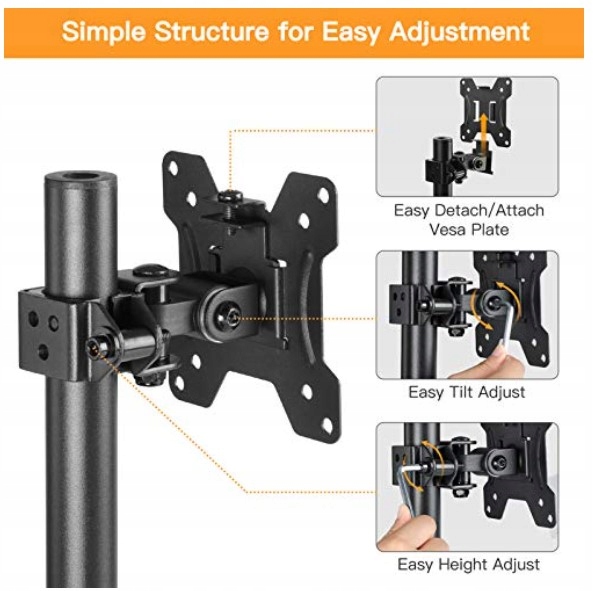 Simple Structure for Easy Adjustment

Easy Detach/Attach Vesa Plate

Easy Tilt Adjust

Easy Height Adjust