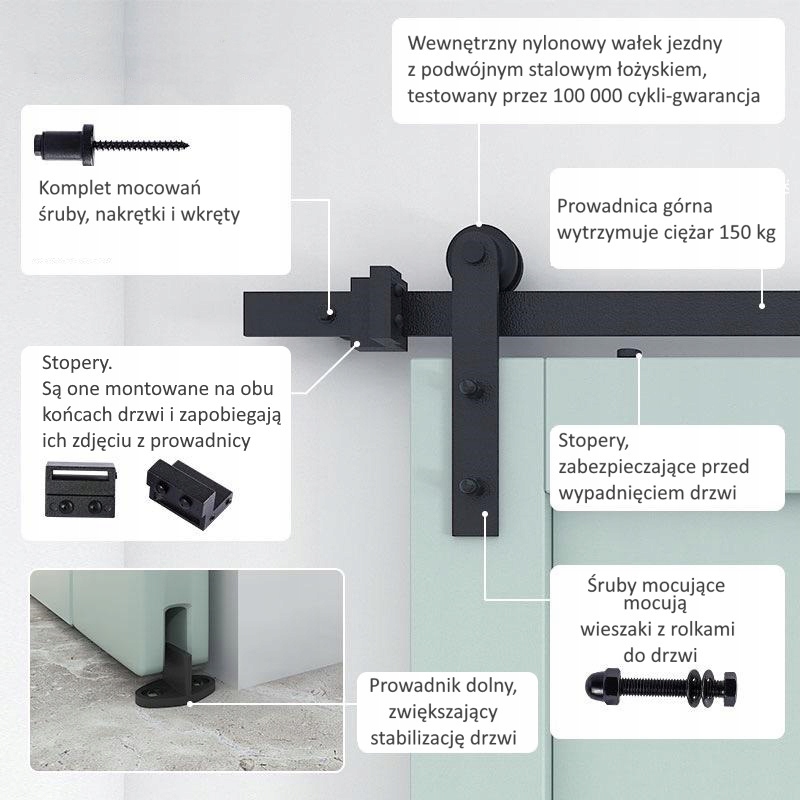 Wewnętrzny nylonowy wałek jezdny z podwójnym stalowym łożyskiem, testowany przez 100 000 cykli-gwarancja

Komplet mocowań śruby, nakrętki i wkręty

Prowadnica górna wytrzymuje ciężar 150 kg

Stopery.
Są one montowane na obu końcach drzwi i zapobiegają ich zdjęciu z prowadnicy

Stopery, zabezpieczające przed wypadnięciem drzwi

Śruby mocujące mocują wieszaki z rolkami do drzwi

Prowadnik dolny, zwiększający stabilizację drzwi