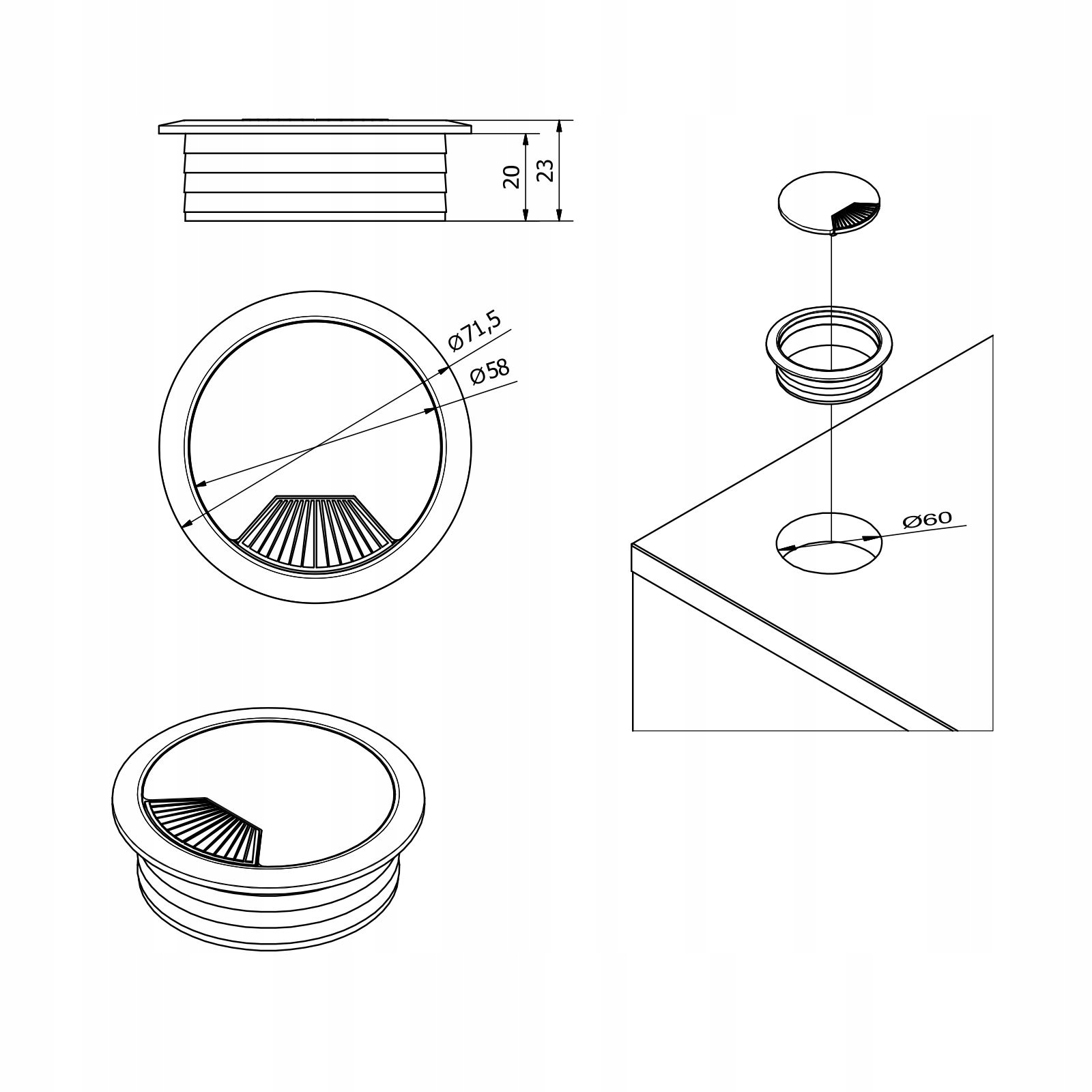 20
23
Ø71,5
Ø58
Ø60