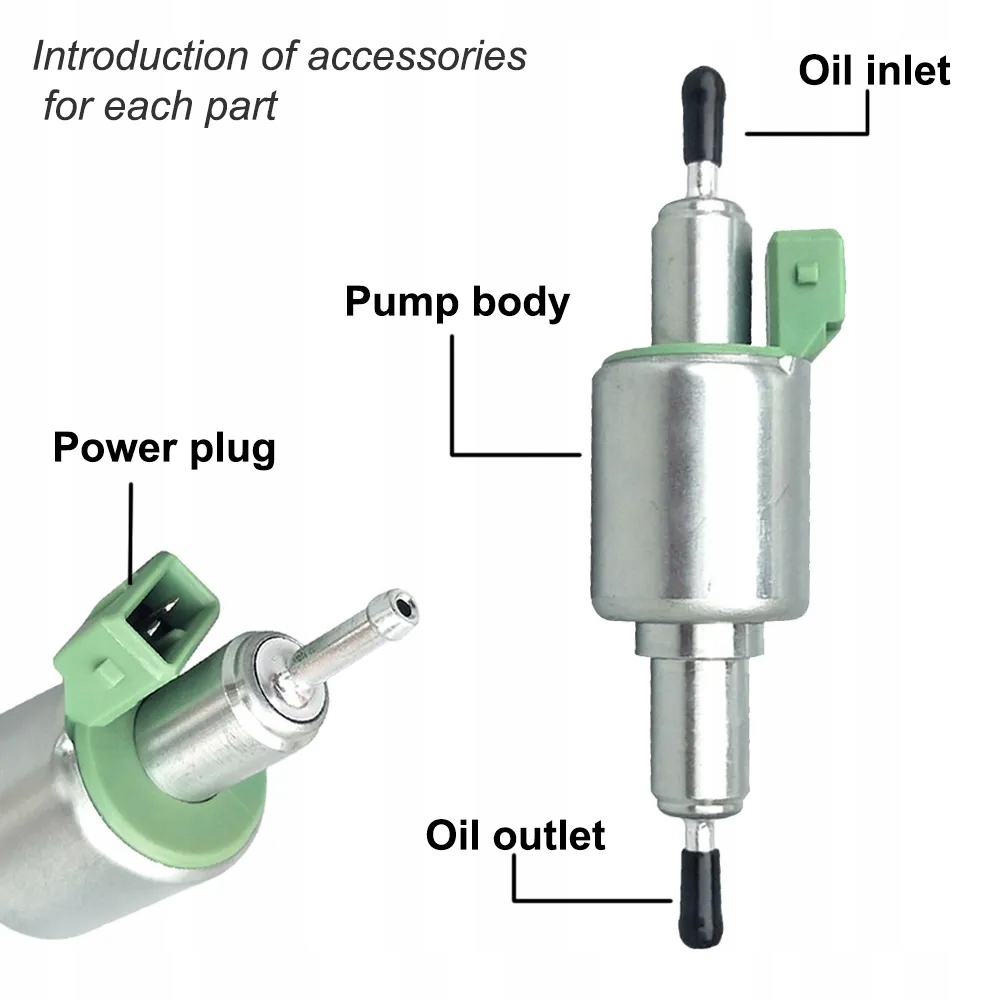 Introduction of accessories for each part

Oil inlet

Pump body

Power plug

Oil outlet