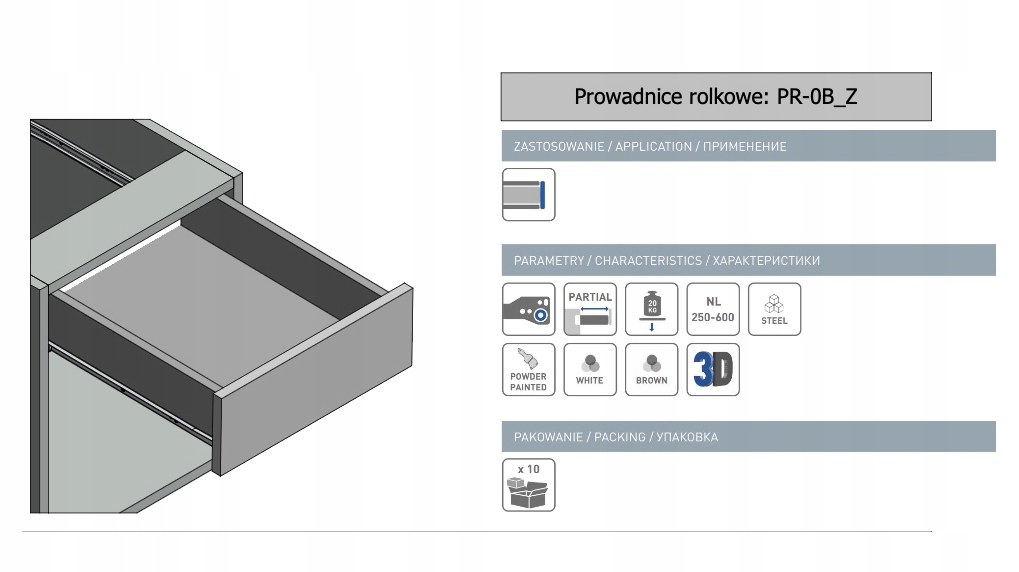 Prowadnice rolkowe: PR-0B_Z

ZASTOSOWANIE / APPLICATION / ПРИМЕНЕНИЕ

PARAMETRY / CHARACTERISTICS / ХАРАКТЕРИСТИКИ

PARTIAL

20 KG

NL 250-600

STEEL

POWDER PAINTED

WHITE

BROWN

3D

PAKOWANIE / PACKING / УПАКОВКА

x 10