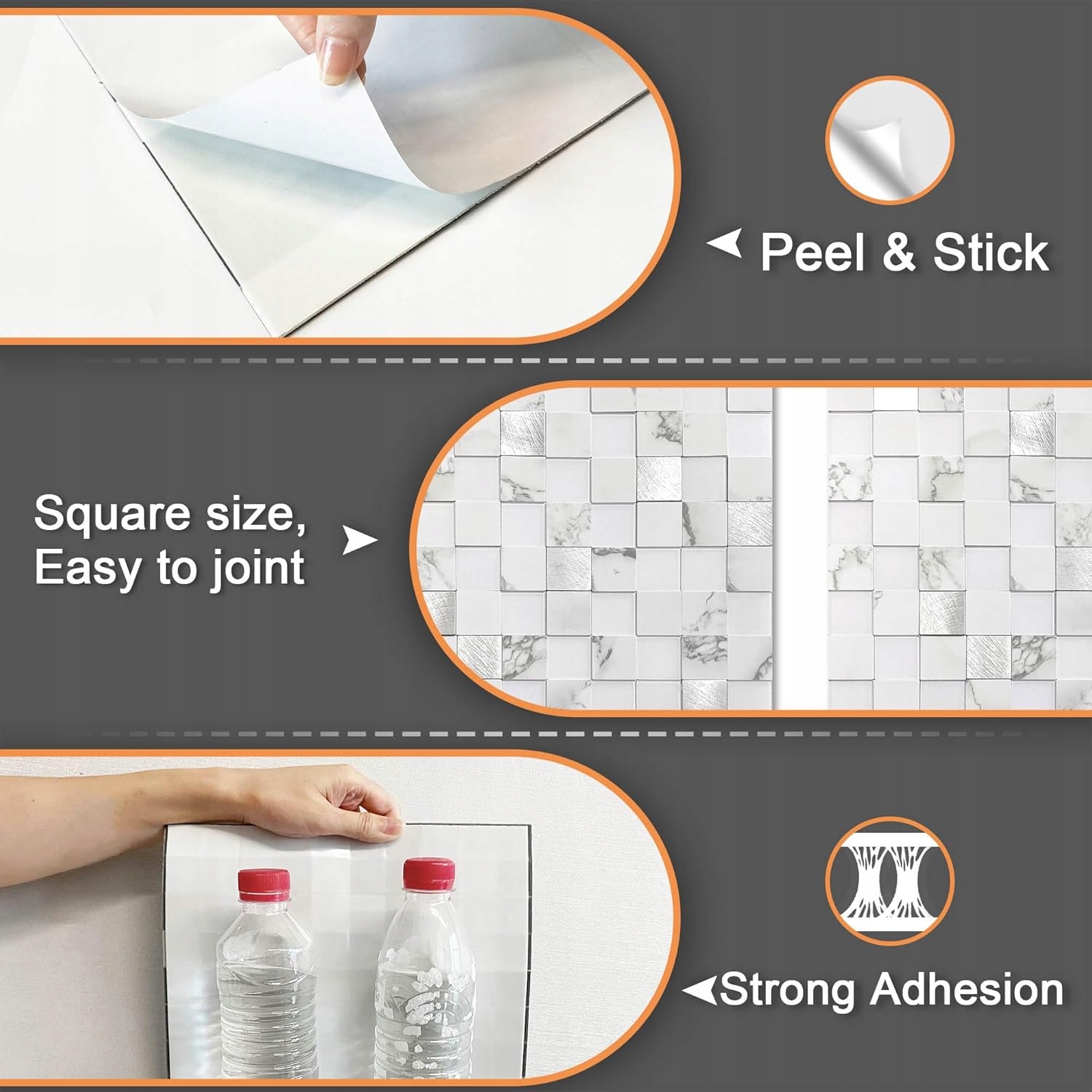 Peel & Stick

Square size, Easy to joint

Strong Adhesion