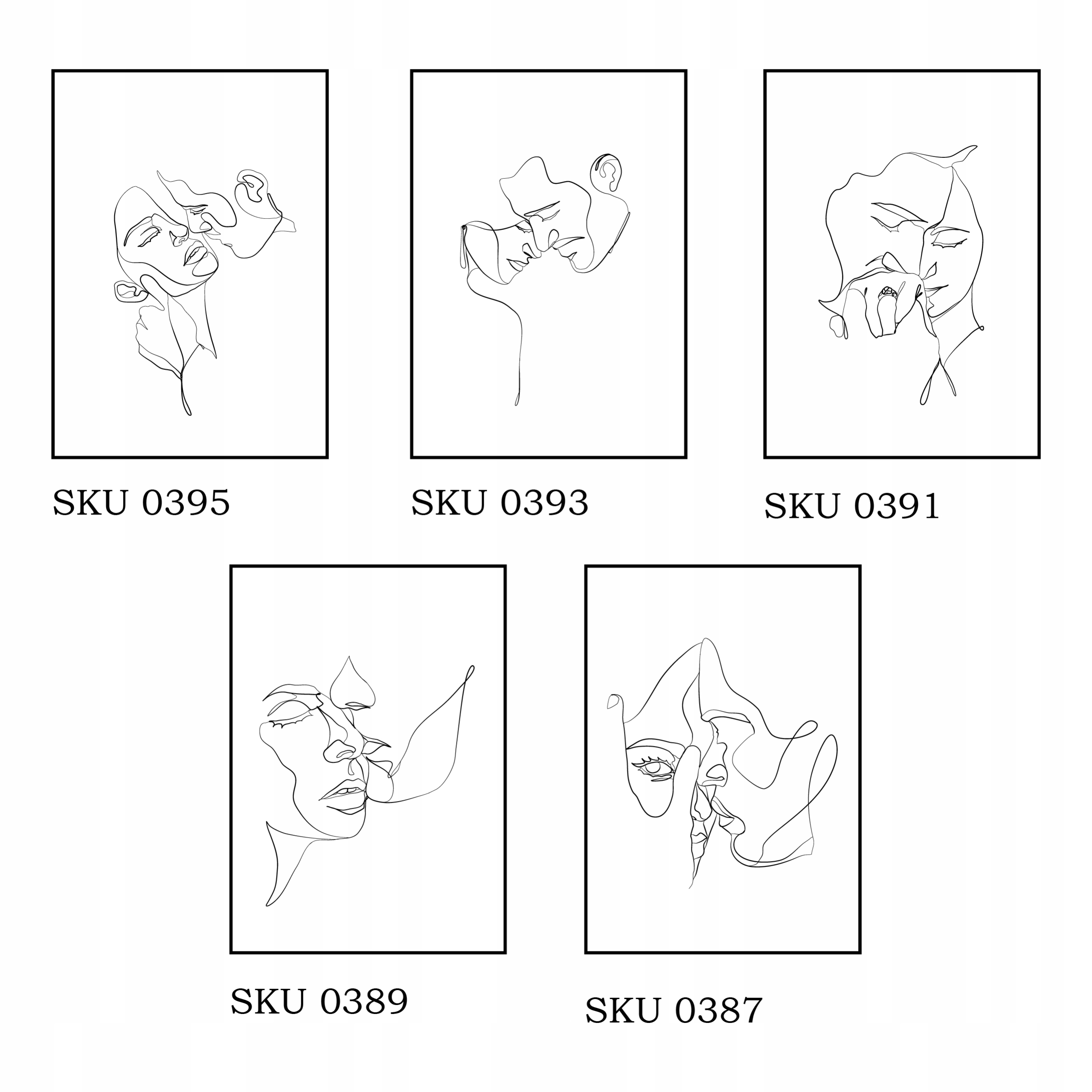 SKU 0395

SKU 0393

SKU 0391

SKU 0389

SKU 0387