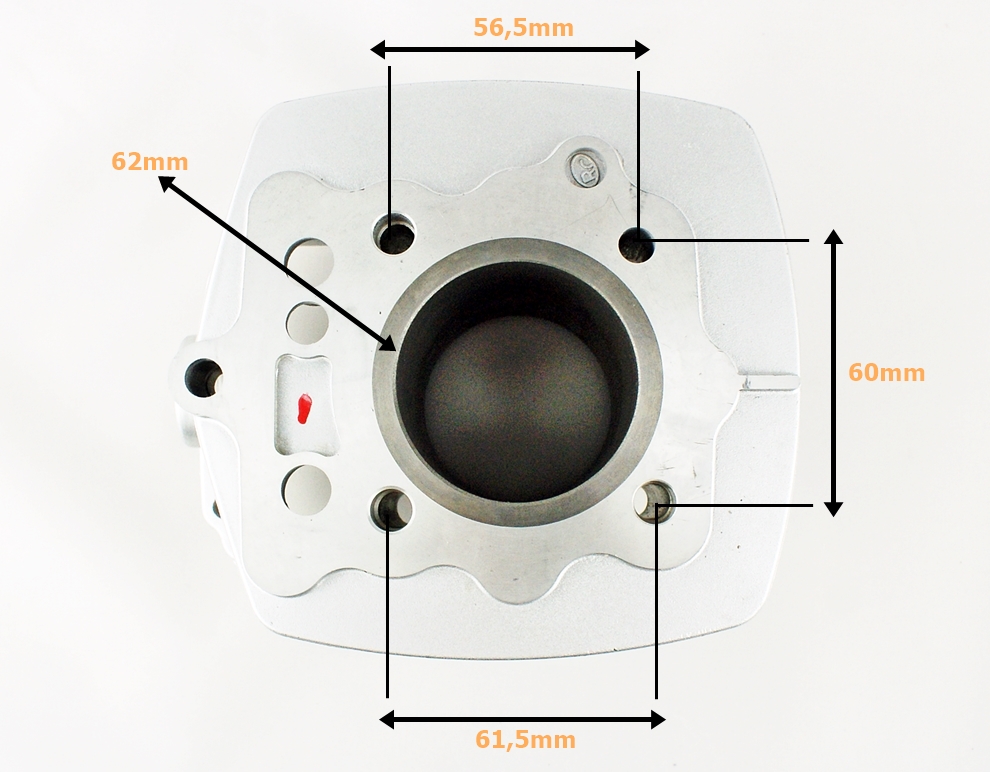 56,5mm

62mm

60mm

61,5mm