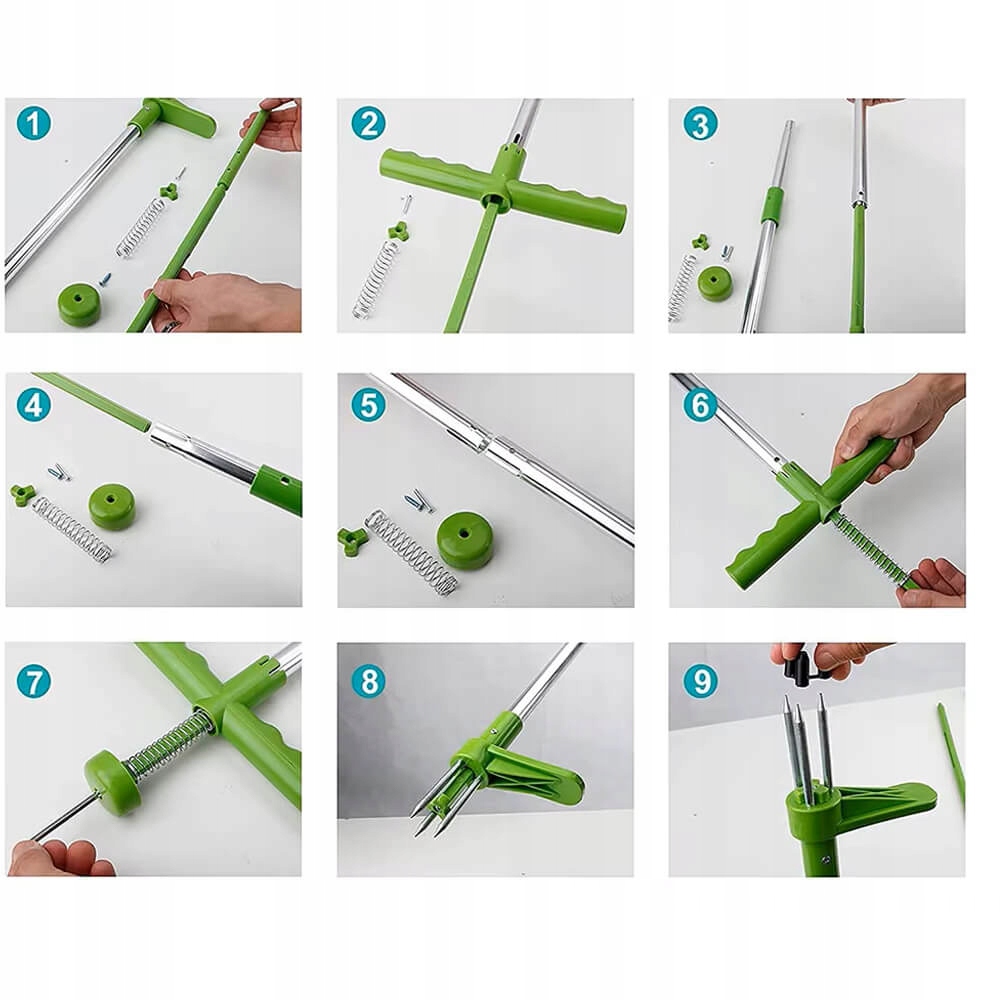 1

2

3

4

5

6

7

8

9