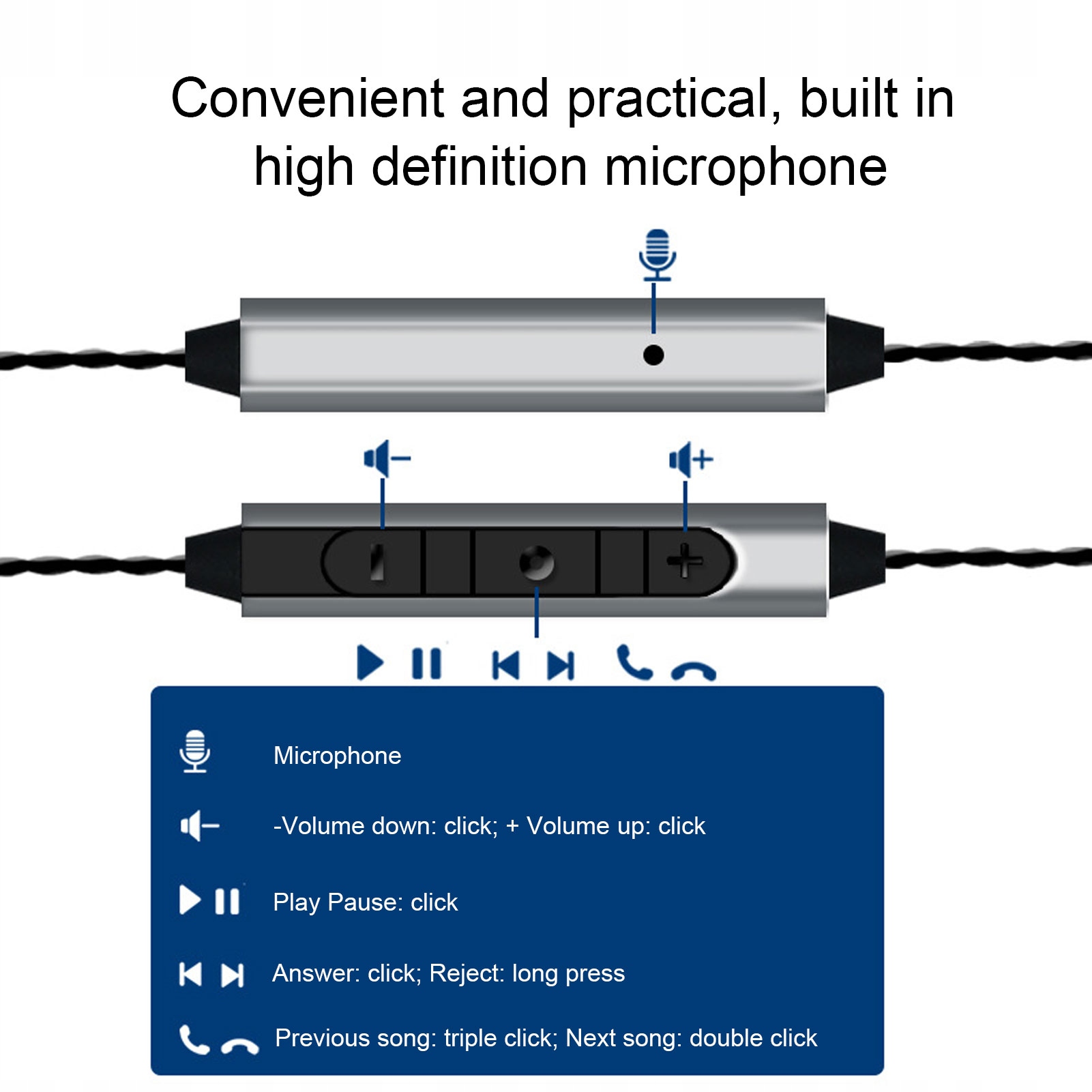 Convenient and practical, built in high definition microphone

Microphone

-Volume down: click; + Volume up: click

Play Pause: click

Answer: click; Reject: long press

Previous song: triple click; Next song: double click