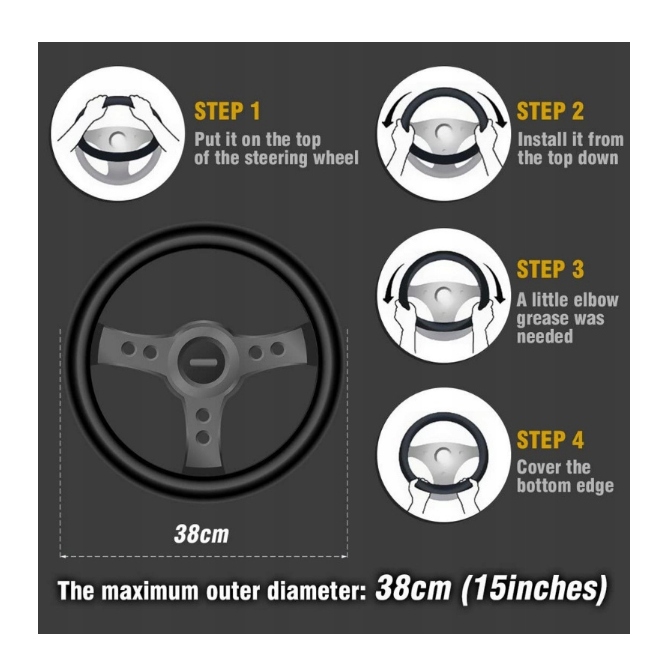 STEP 1
Put it on the top of the steering wheel

STEP 2
Install it from the top down

STEP 3
A little elbow grease was needed

STEP 4
Cover the bottom edge

38cm

The maximum outer diameter: 38cm (15inches)