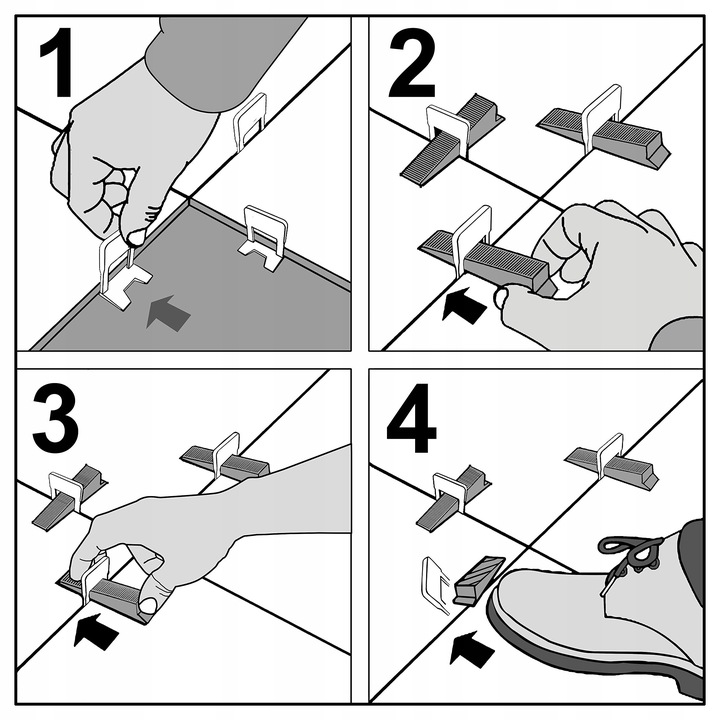 1

2

3

4