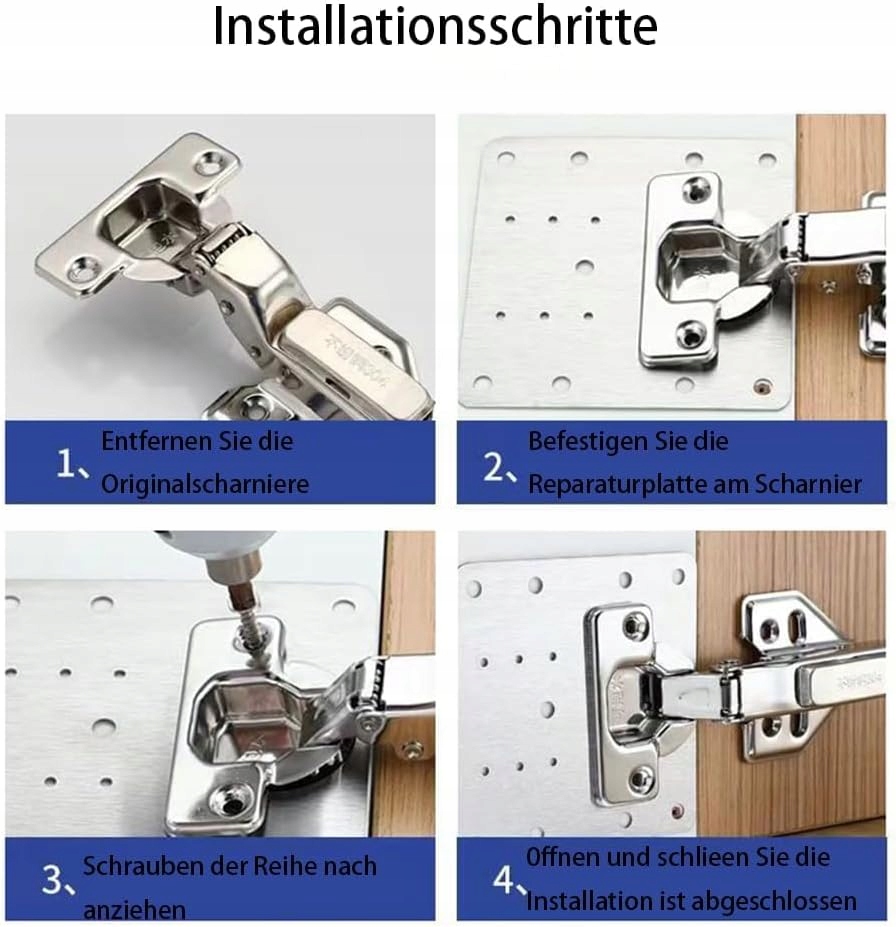 Installationsschritte

1、Entfernen Sie die Originalscharniere

2、Befestigen Sie die Reparaturplatte am Scharnier

3、Schrauben der Reihe nach anziehen

4、Offnen und schlieen Sie die Installation ist abgeschlossen