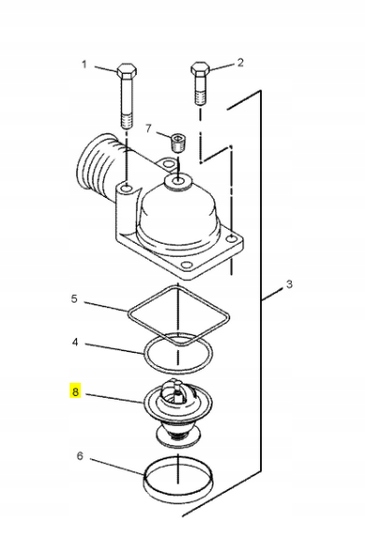 1
2
7
3
5
4
8
6