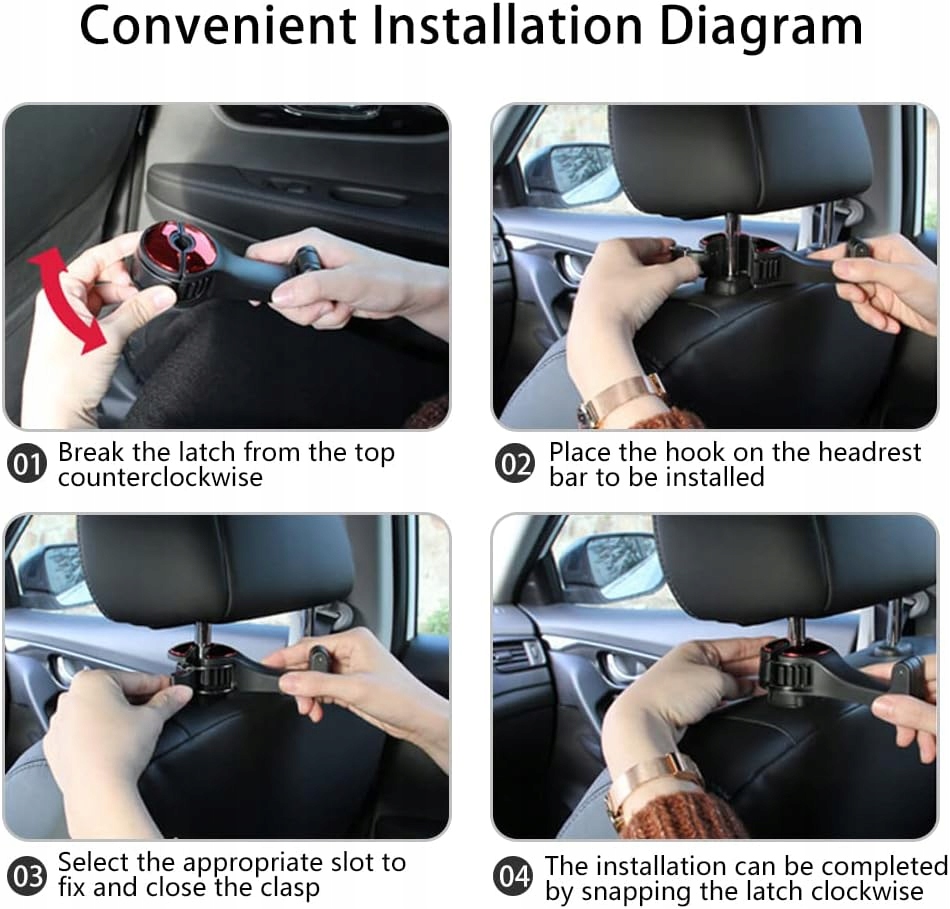 Convenient Installation Diagram

01 Break the latch from the top counterclockwise

02 Place the hook on the headrest bar to be installed

03 Select the appropriate slot to fix and close the clasp

04 The installation can be completed by snapping the latch clockwise