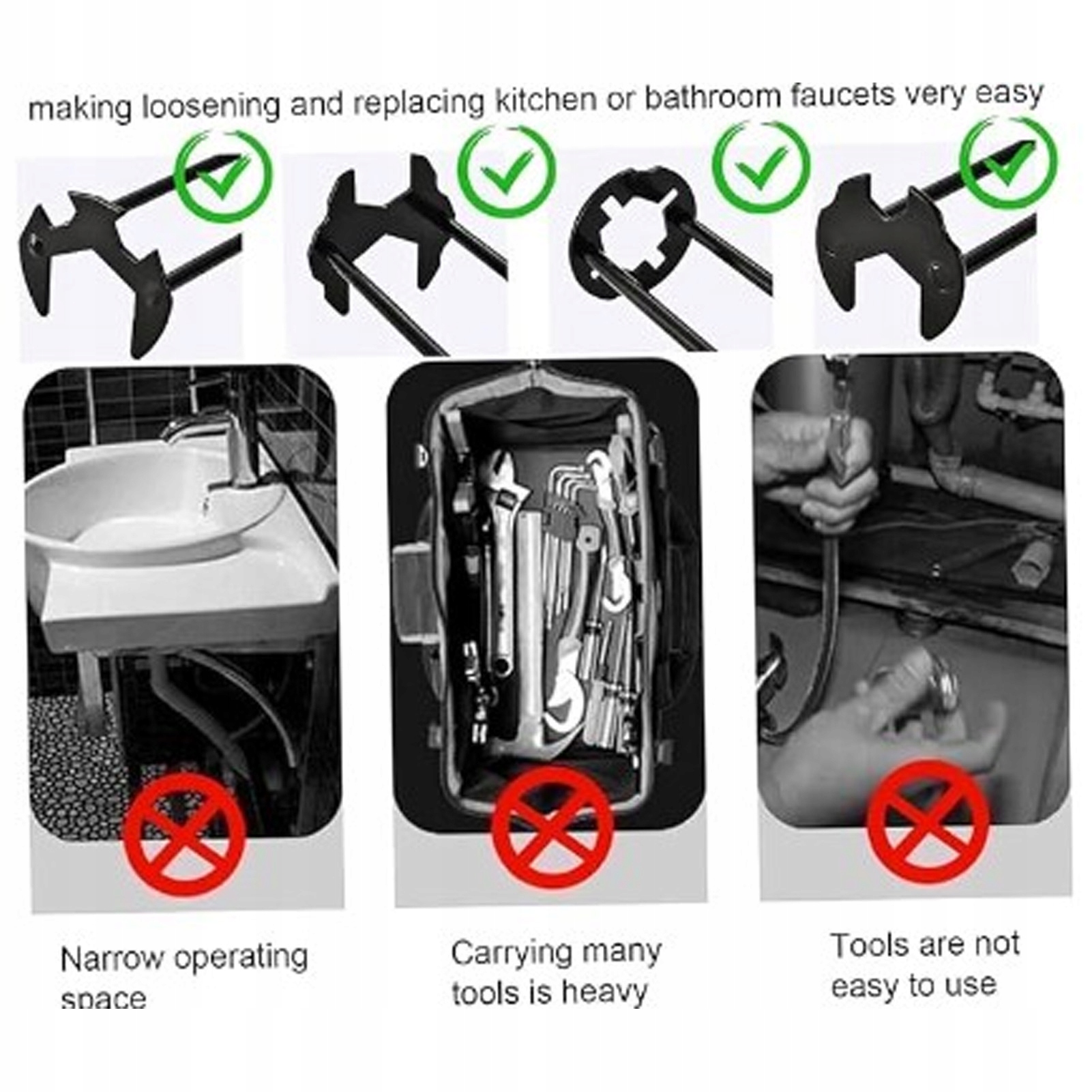 making loosening and replacing kitchen or bathroom faucets very easy

Narrow operating space

Carrying many tools is heavy

Tools are not easy to use