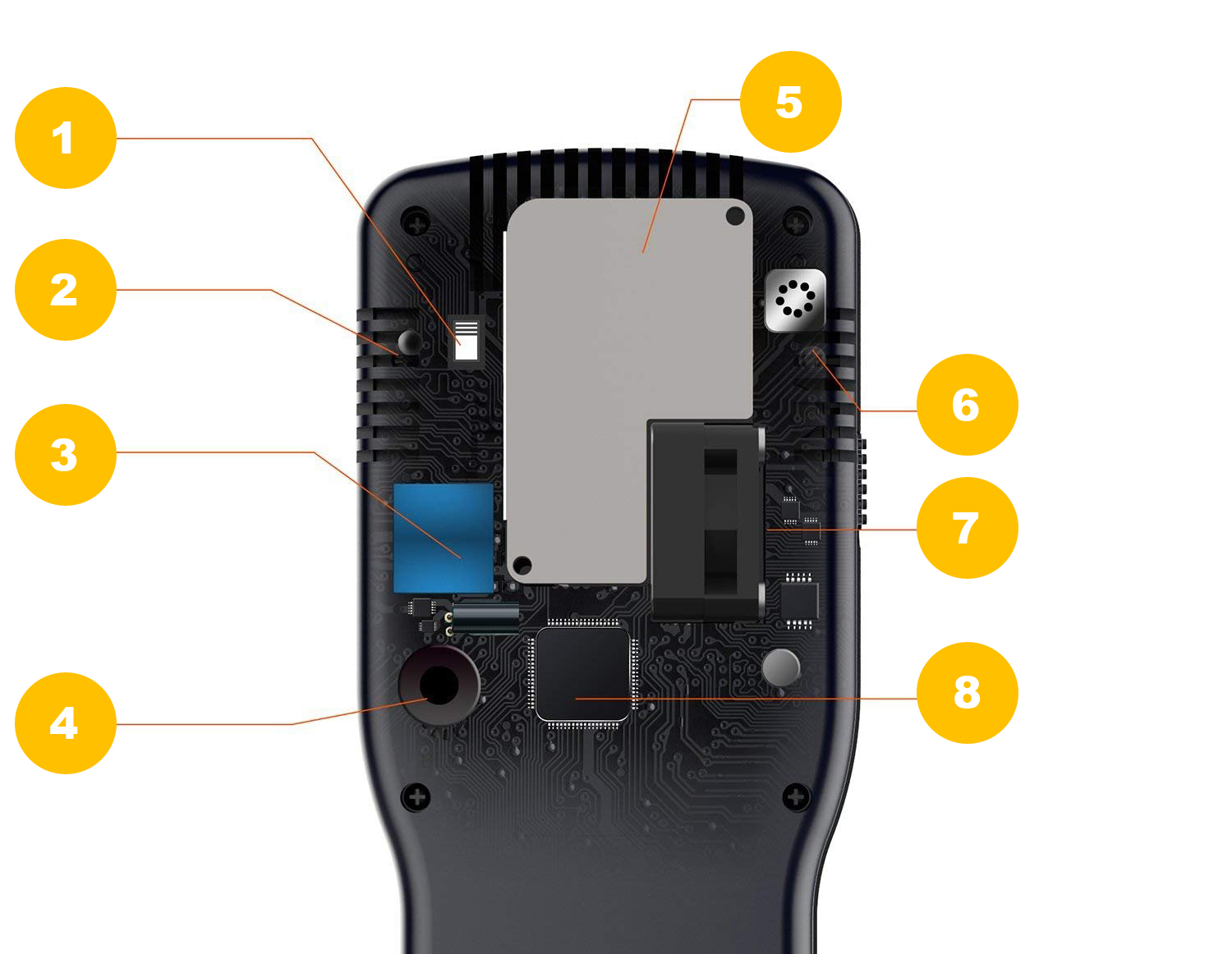 1
2
3
4
5
6
7
8