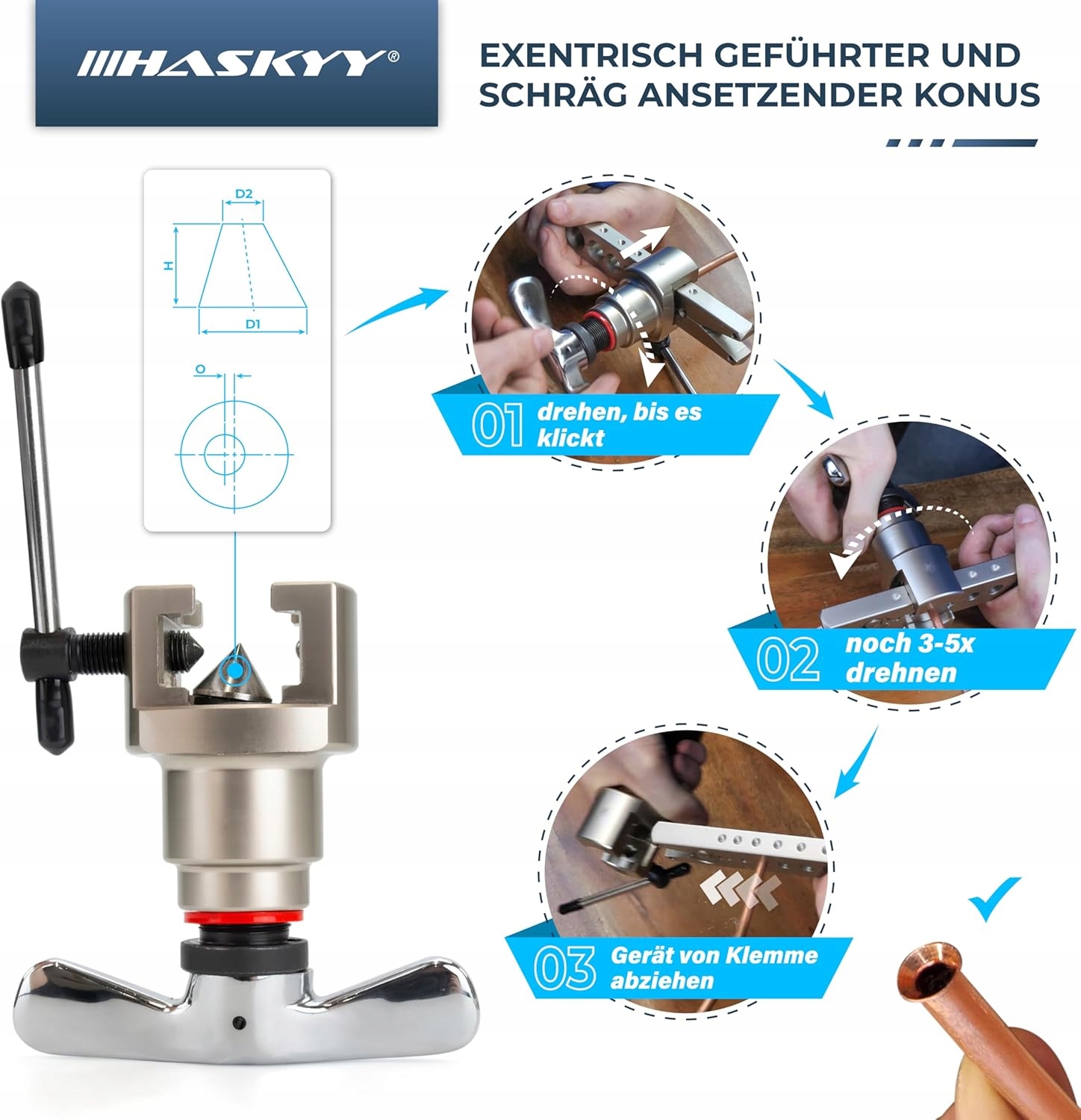 HASKYY®

EXENTRISCH GEFÜHRTER UND SCHRÄG ANSETZENDER KONUS

D2
H
D1
O

01 drehen, bis es klickt

02 noch 3-5x drehnen

03 Gerät von Klemme abziehen