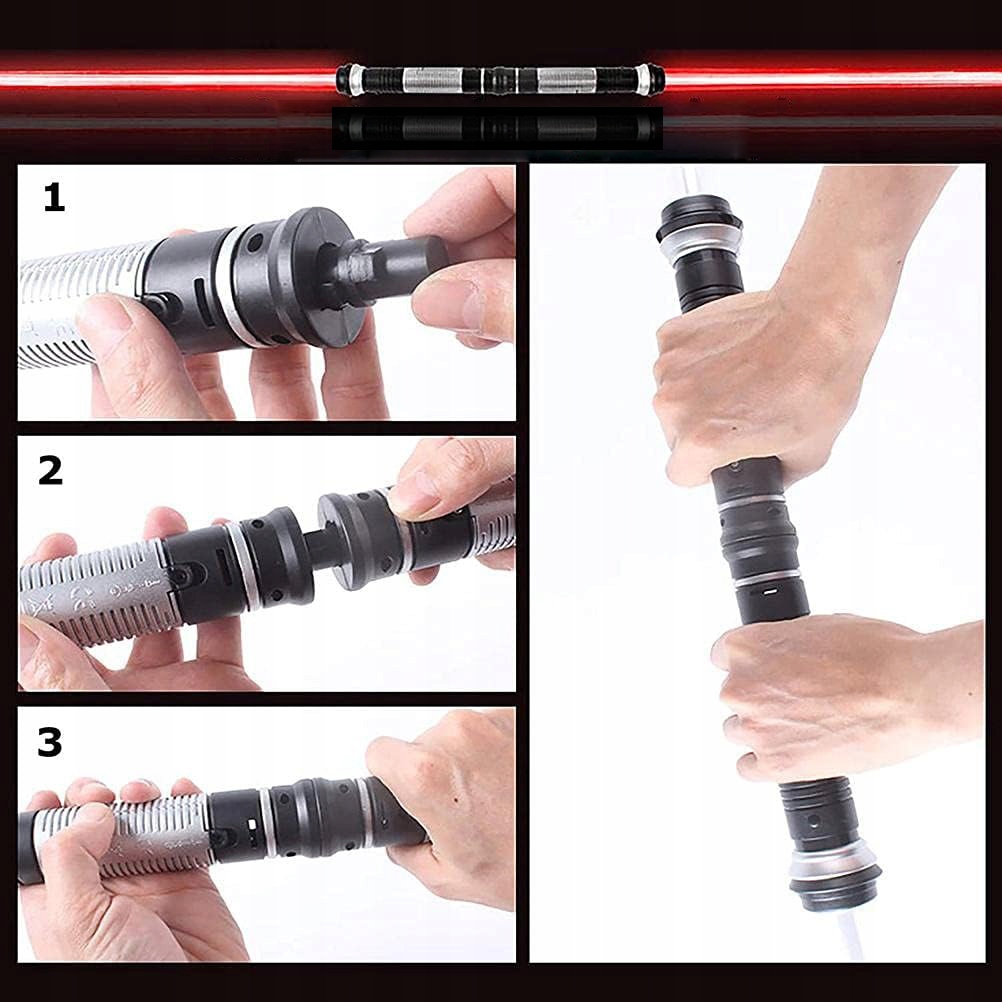 1

2

3