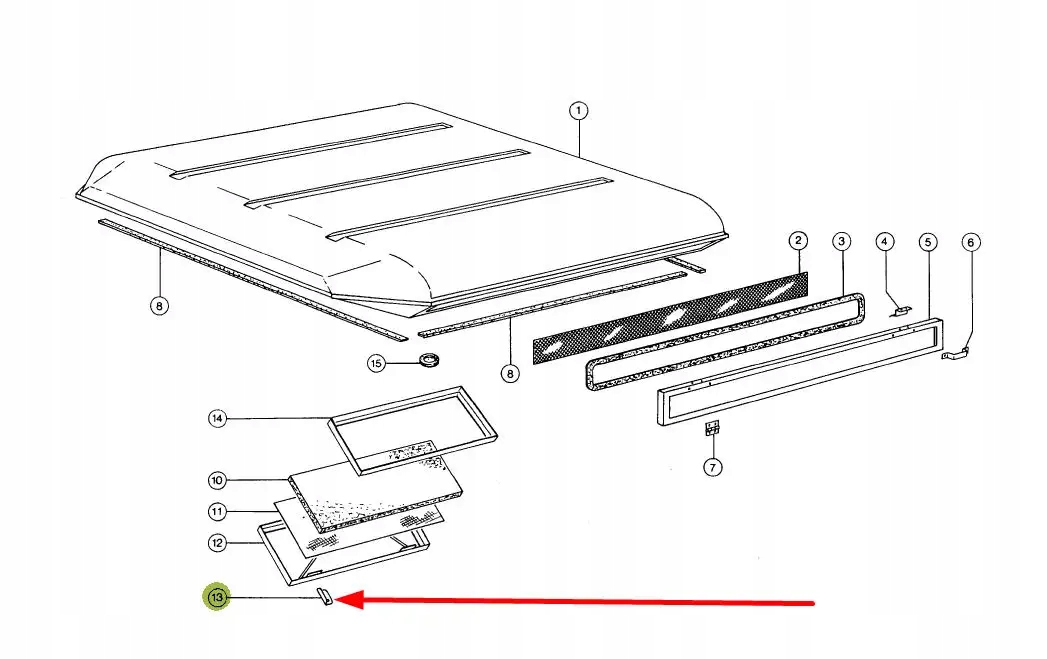 1
2
3
4
5
6
8
8
15
7
14
10
11
12
13