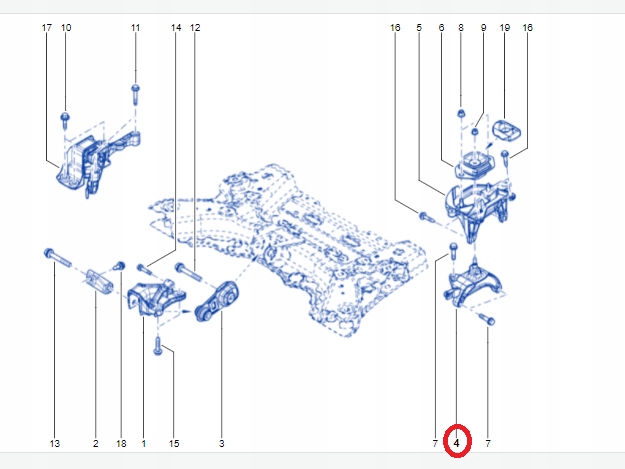 17 10 11 14 12

16 5 6 8 9 19 16

13 2 18 1 15 3

7 4 7