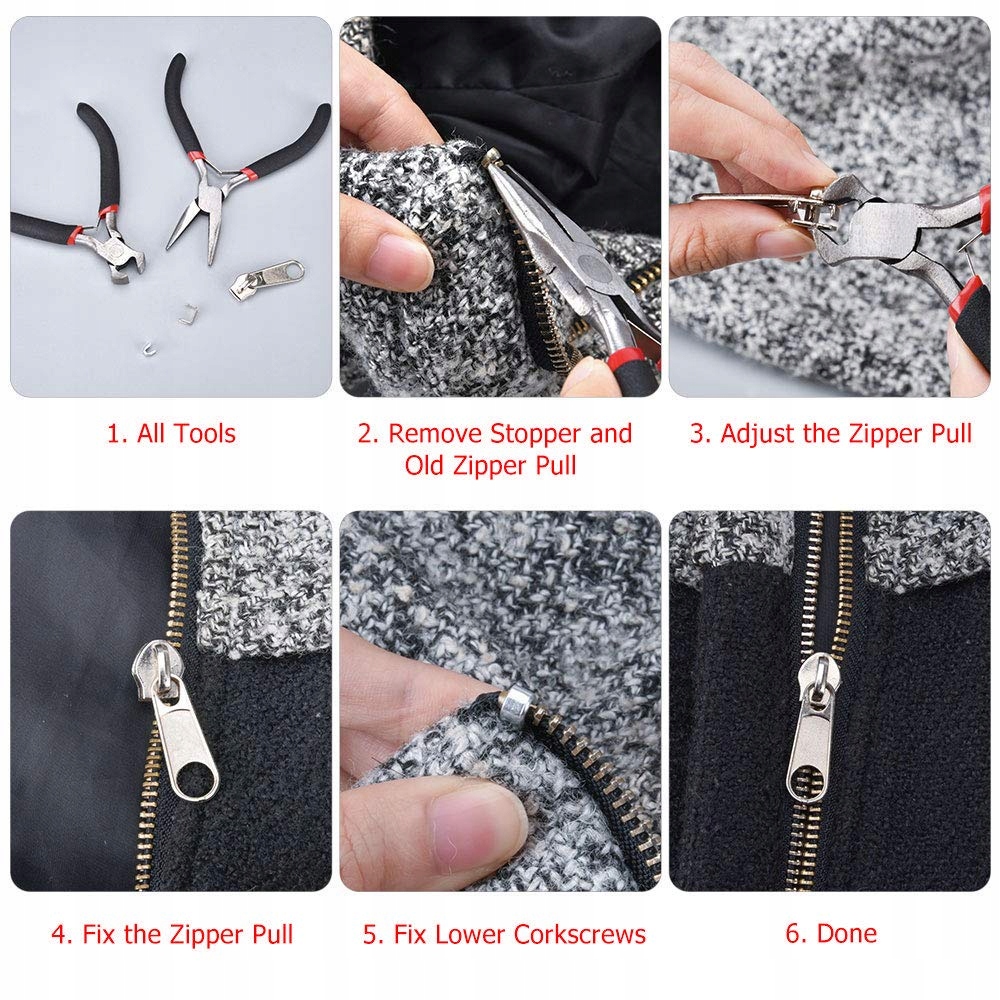 1. All Tools

2. Remove Stopper and Old Zipper Pull

3. Adjust the Zipper Pull

4. Fix the Zipper Pull

5. Fix Lower Corkscrews

6. Done