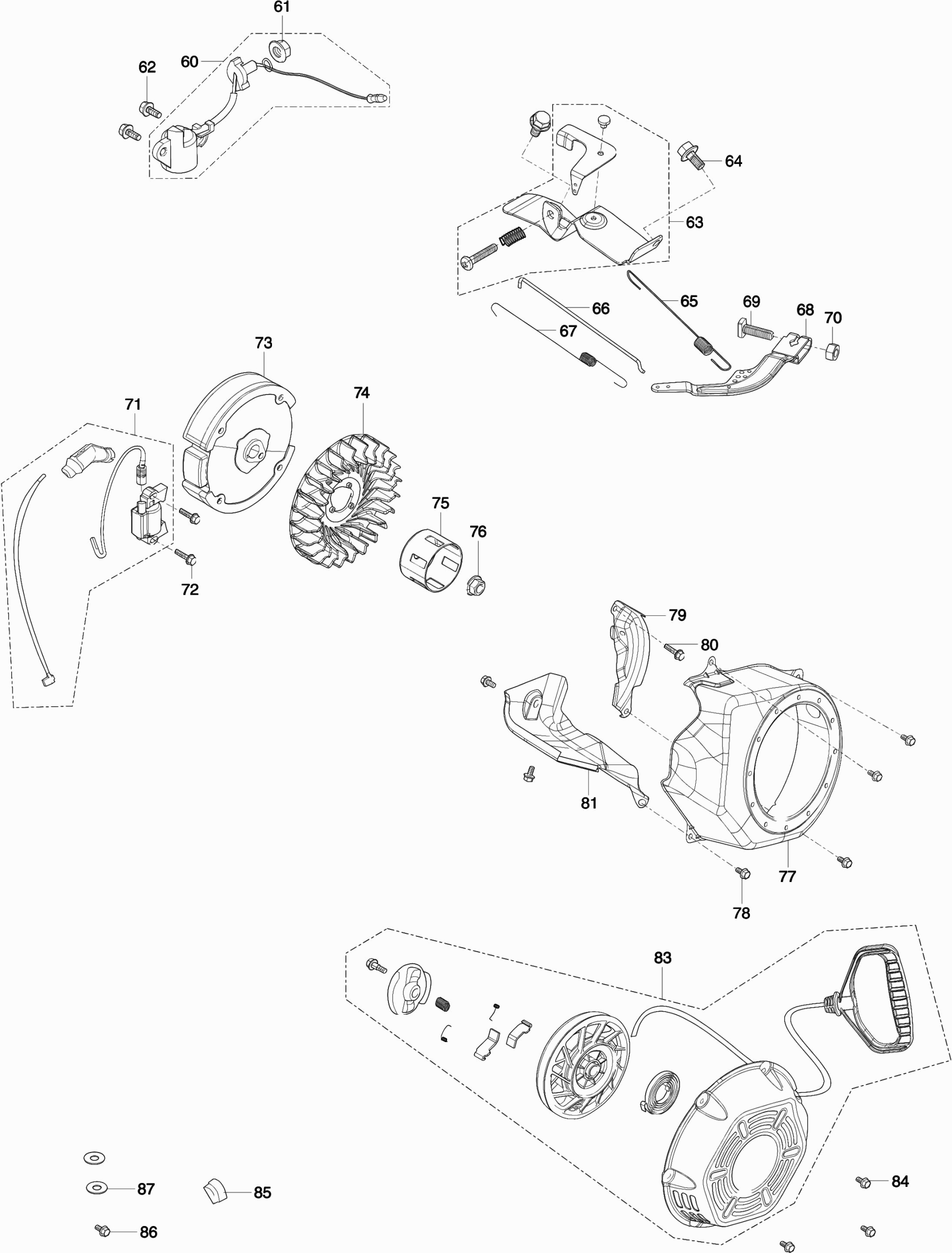 61
62
60
64
63
66
65
69
68
70
67
73
74
71
75
76
72
79
80
81
77
78
83
87
85
84
86