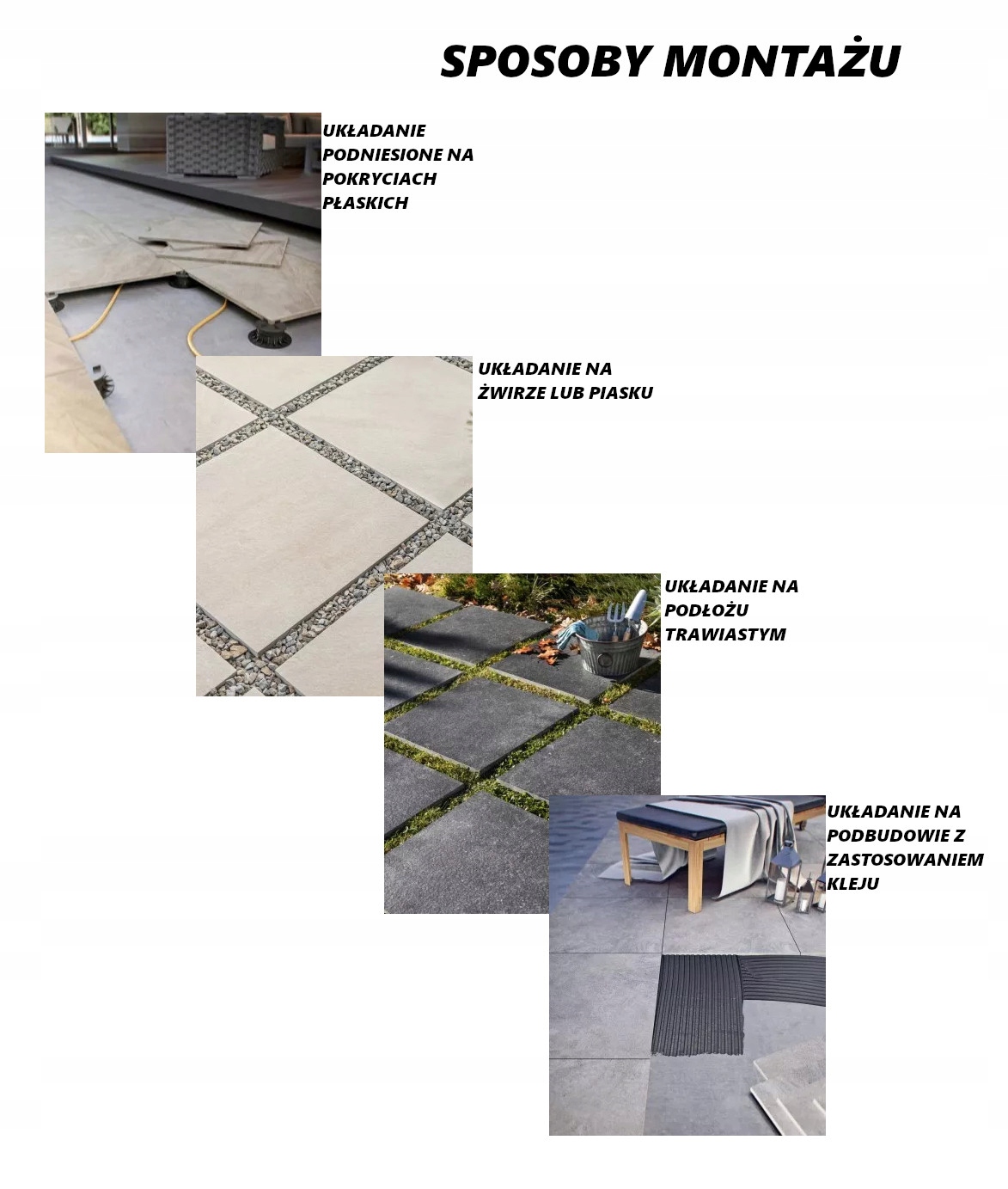 SPOSOBY MONTAŻU

UKŁADANIE PODNIESIONE NA POKRYCIACH PŁASKICH

UKŁADANIE NA ŻWIRZE LUB PIASKU

UKŁADANIE NA PODŁOŻU TRAWIASTYM

UKŁADANIE NA PODBUDOWIE Z ZASTOSOWANIEM KLEJU