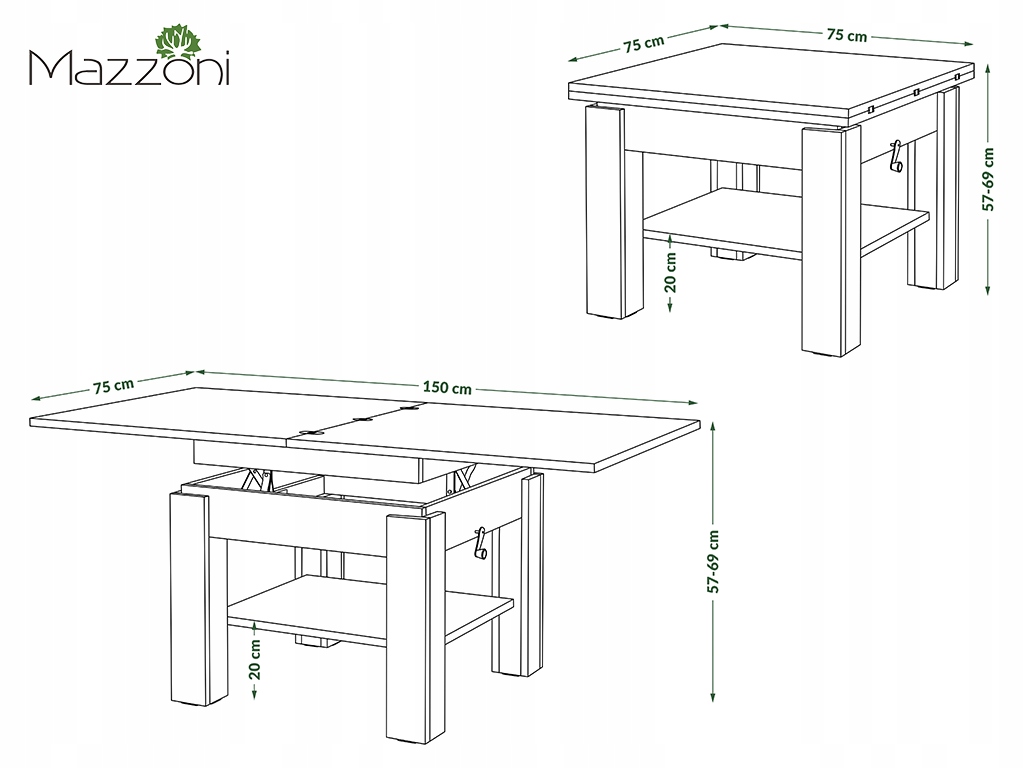 Mazzoni

75 cm
75 cm
57-69 cm
20 cm

75 cm
150 cm
57-69 cm
20 cm