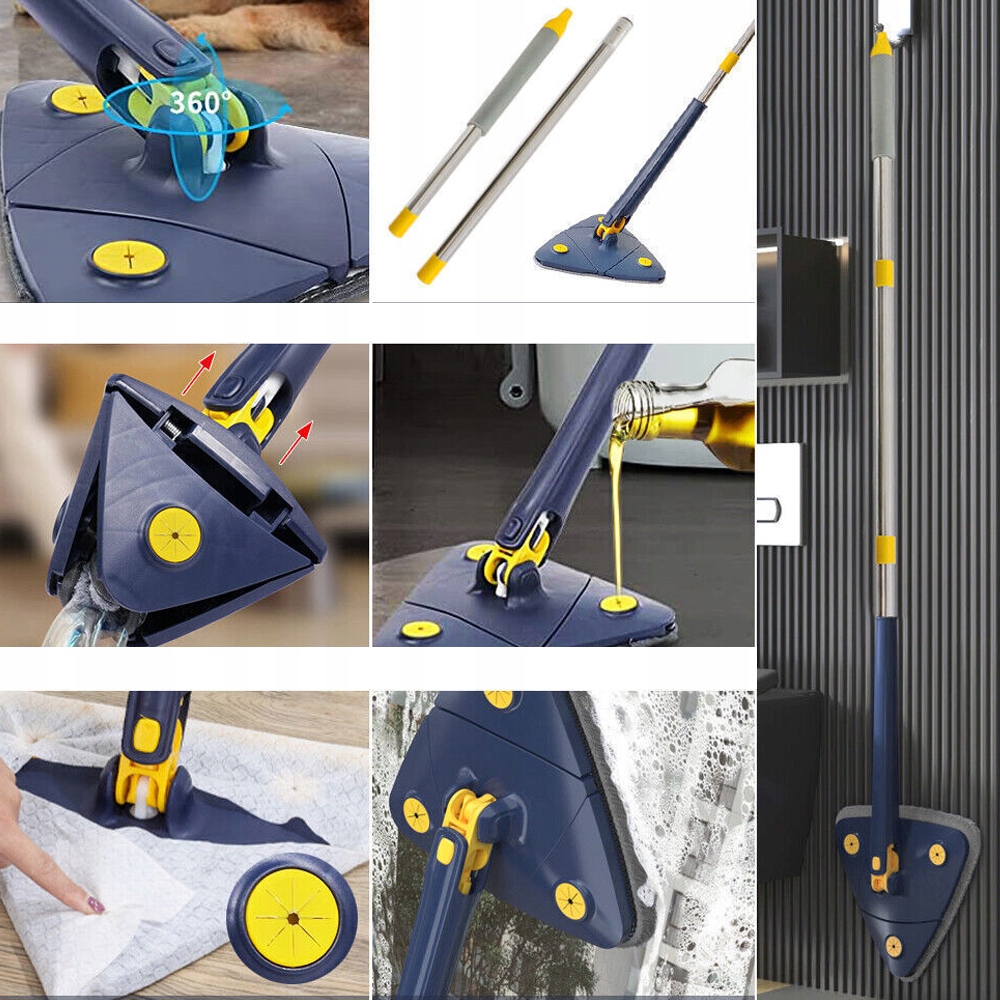 360°