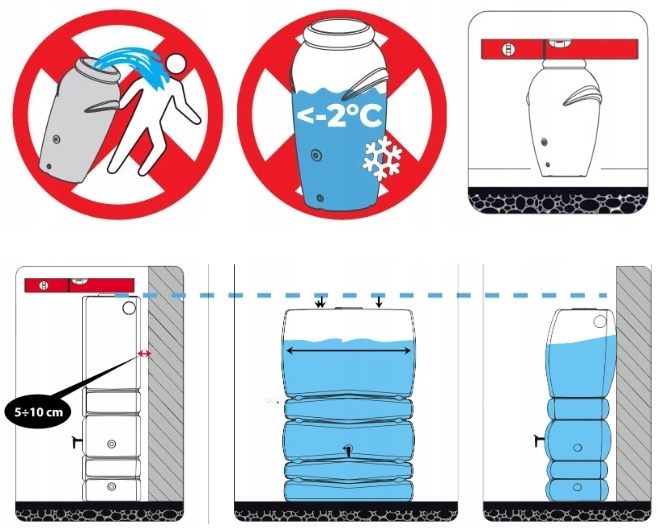 <-2°C

5÷10 cm