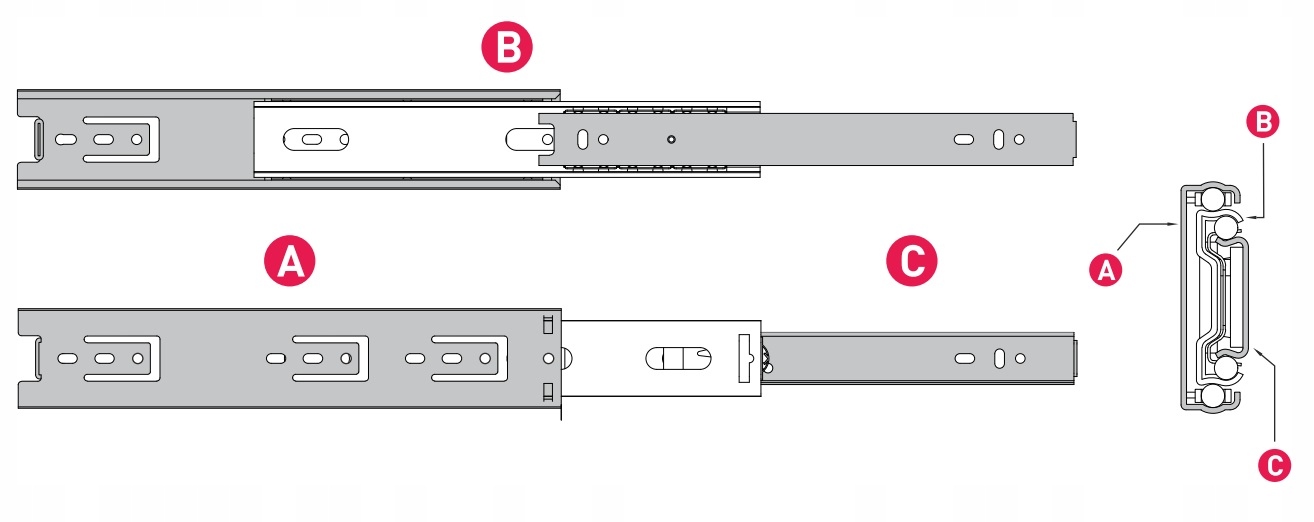 B

A

C

B

A

C