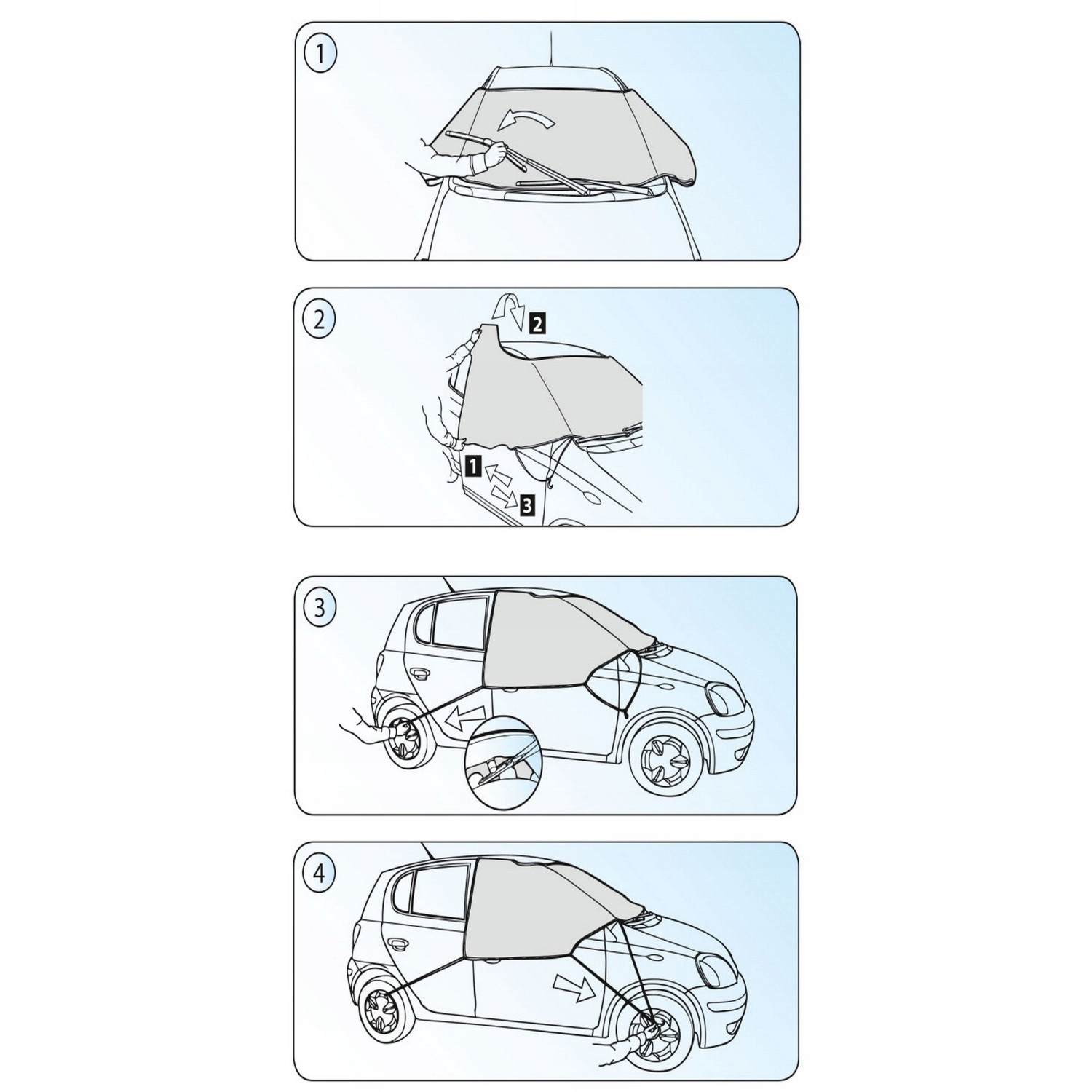 1

2

2

1

3

3

4